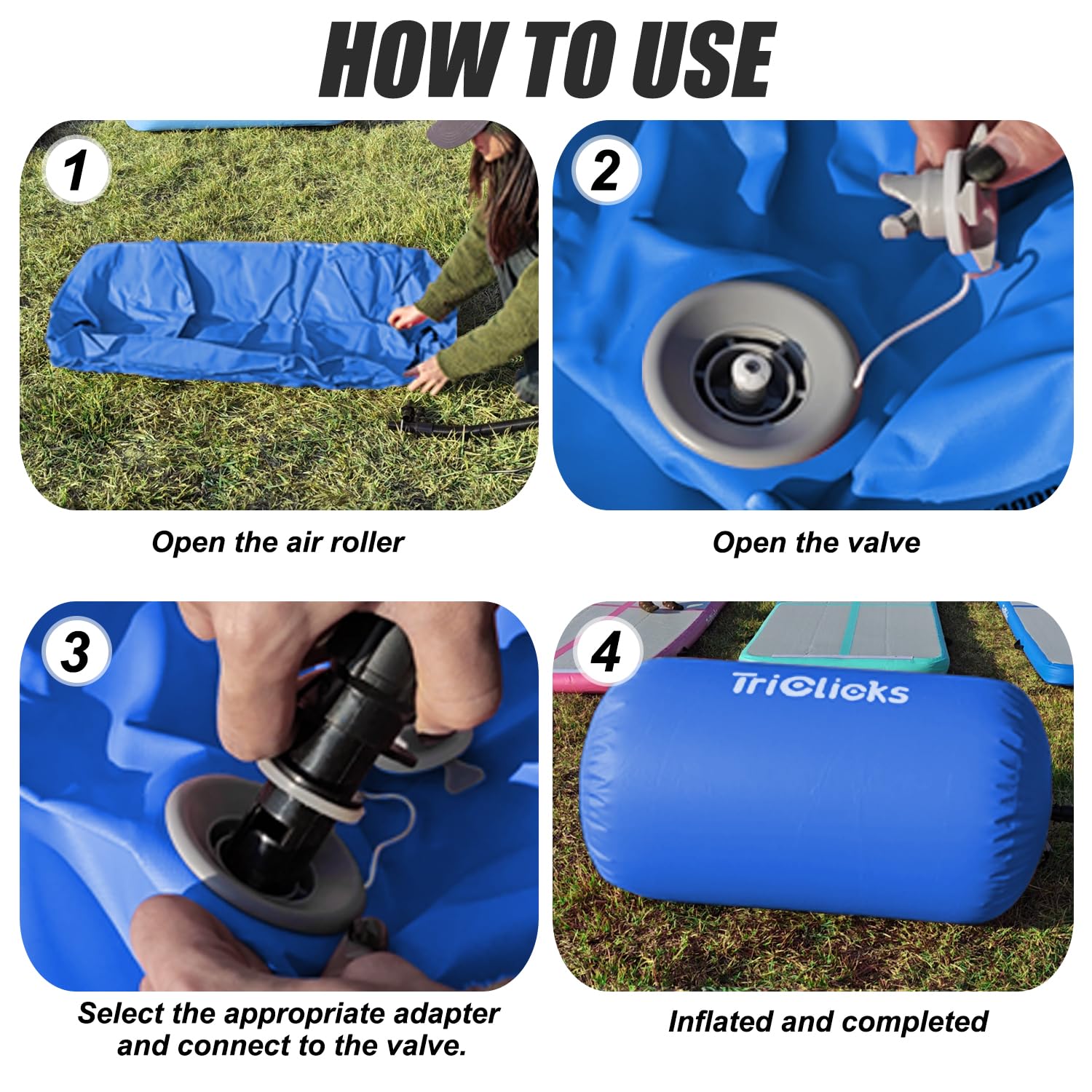 HOW TO USE

1

Open the air roller

2

Open the valve

3

Select the appropriate adapter and connect to the valve.

4

TriClicks

Inflated and completed