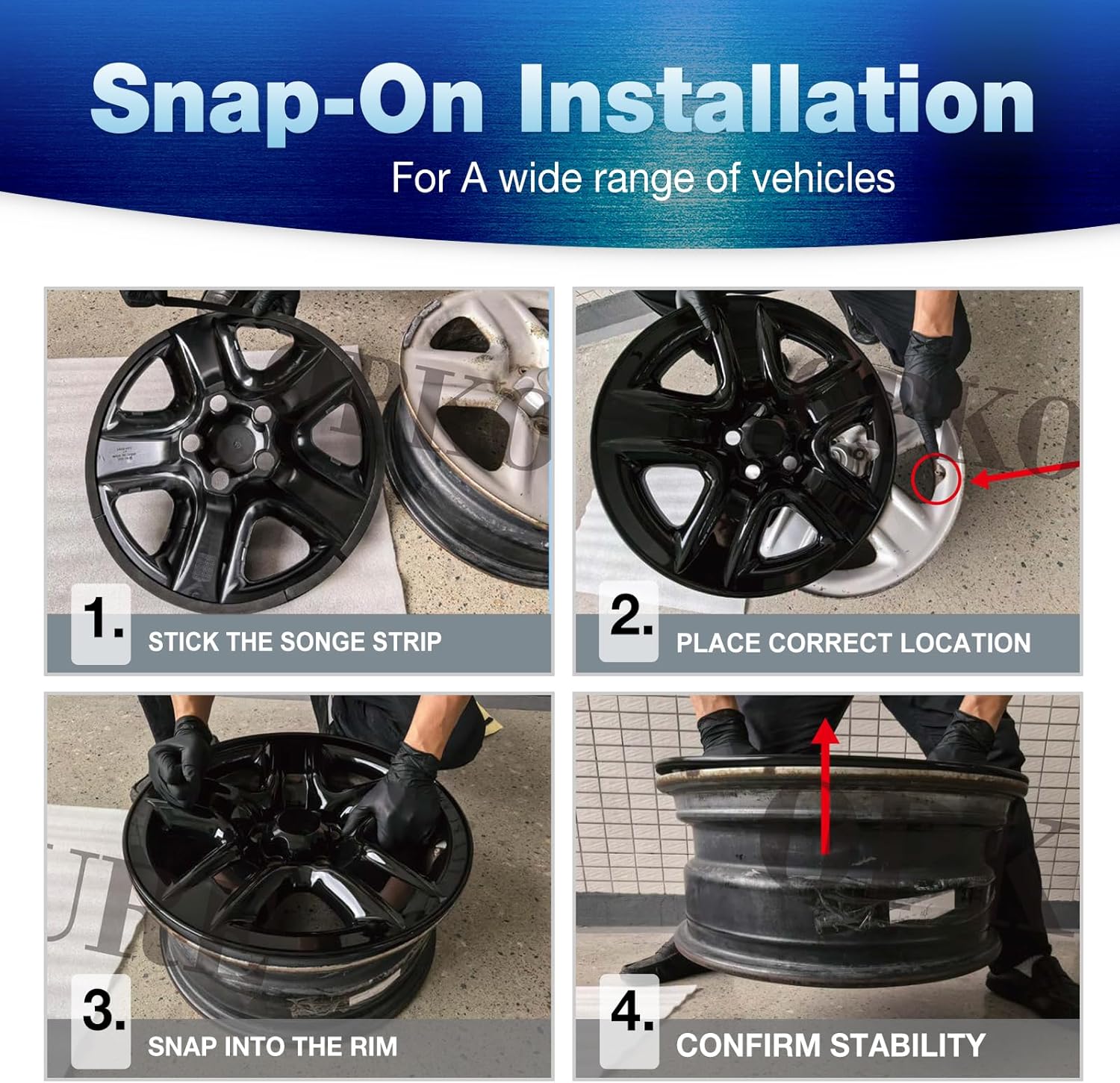 Snap-On Installation

For A wide range of vehicles

1. STICK THE SONGE STRIP

2. PLACE CORRECT LOCATION

3. SNAP INTO THE RIM

4. CONFIRM STABILITY