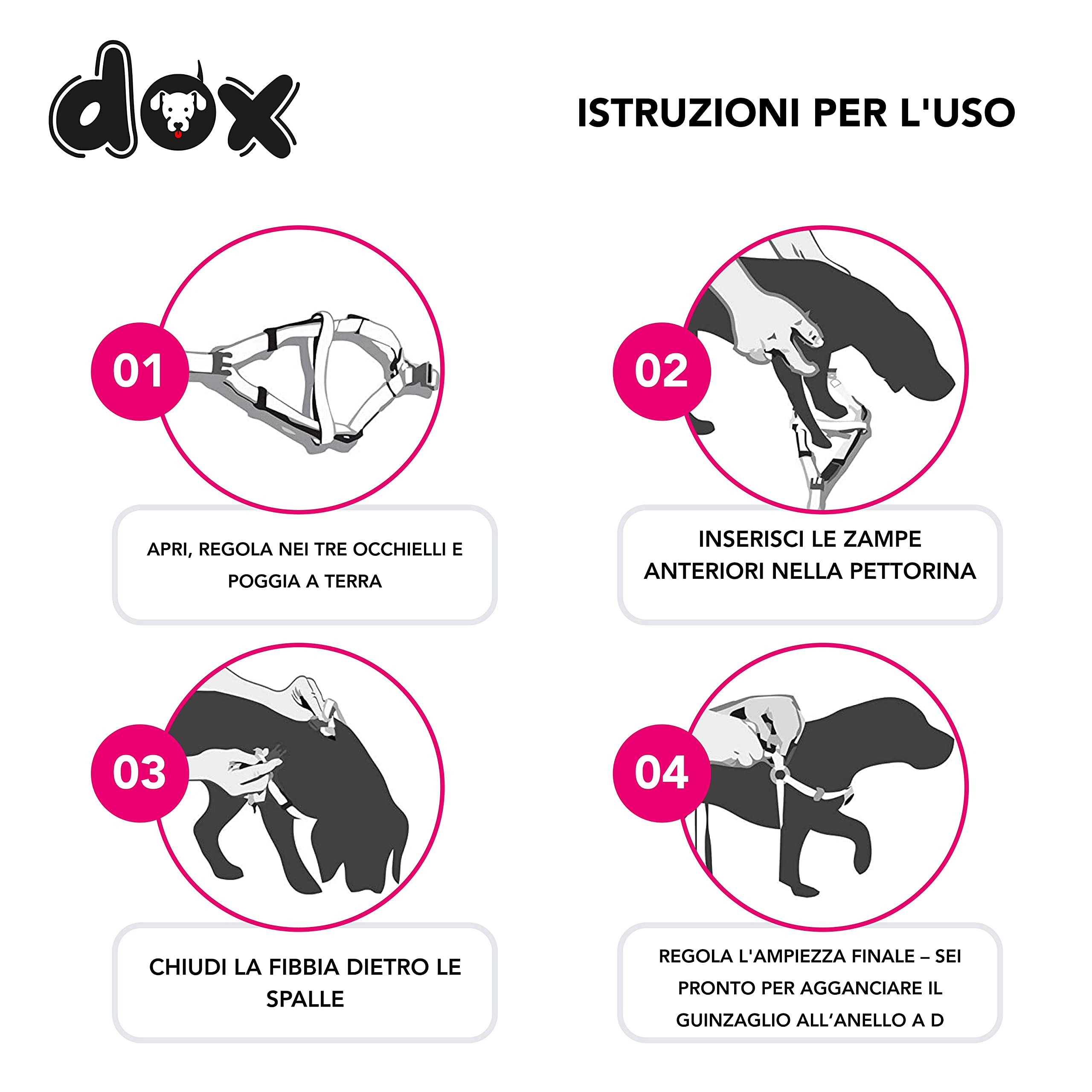 dox

ISTRUZIONI PER L'USO

01

APRI, REGOLA NEI TRE OCCHIELLI E POGGIA A TERRA

02

INSERISCI LE ZAMPE ANTERIORI NELLA PETTORINA

03

CHIUDI LA FIBBIA DIETRO LE SPALLE

04

REGOLA L'AMPIEZZA FINALE – SEI PRONTO PER AGGANCIARE IL GUINZAGLIO ALL'ANELLO A D