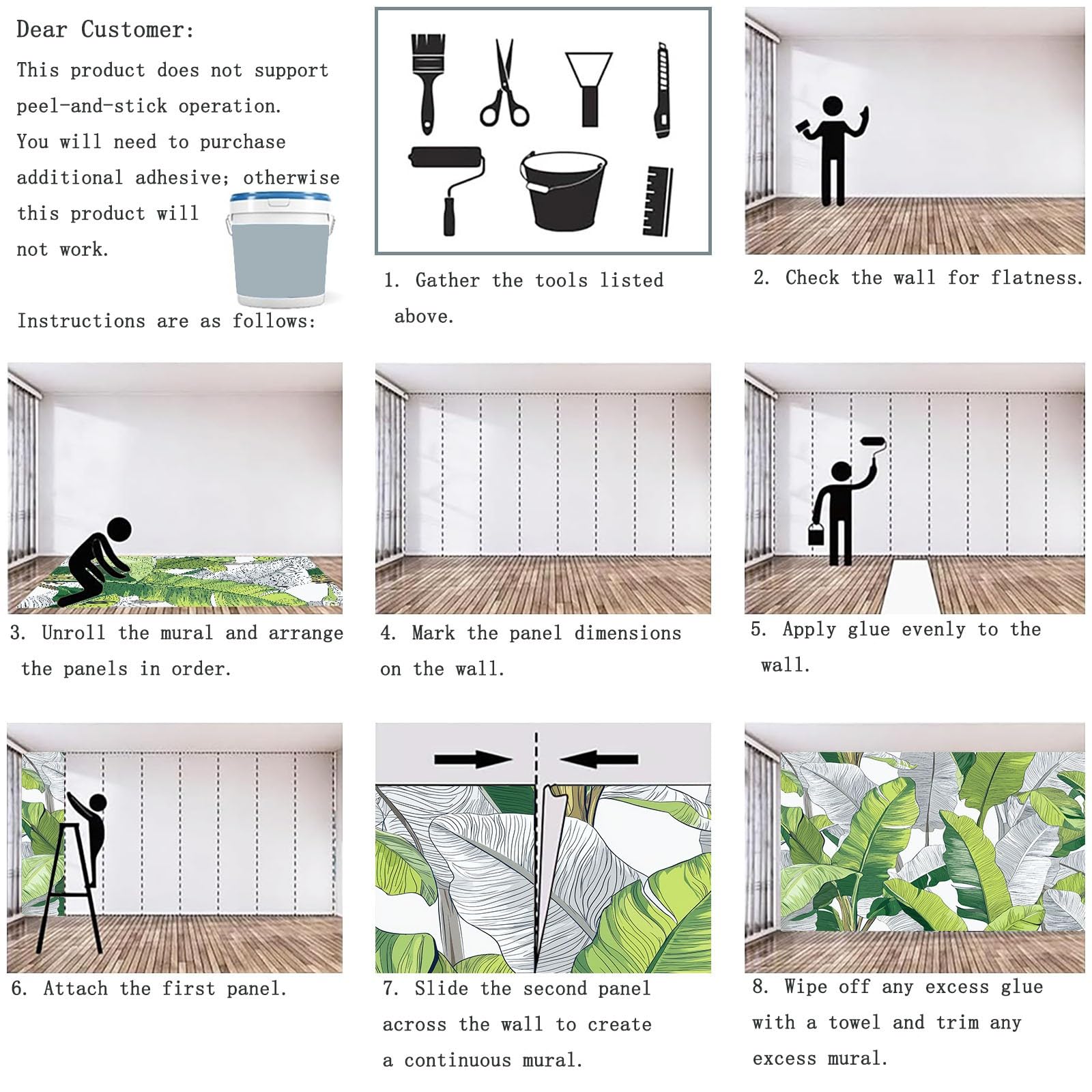 Dear Customer:

This product does not support peel-and-stick operation.

You will need to purchase additional adhesive; otherwise this product will not work.

Instructions are as follows:

1. Gather the tools listed above.

2. Check the wall for flatness.

3. Unroll the mural and arrange the panels in order.

4. Mark the panel dimensions on the wall.

5. Apply glue evenly to the wall.

6. Attach the first panel.

7. Slide the second panel across the wall to create a continuous mural.

8. Wipe off any excess glue with a towel and trim any excess mural.