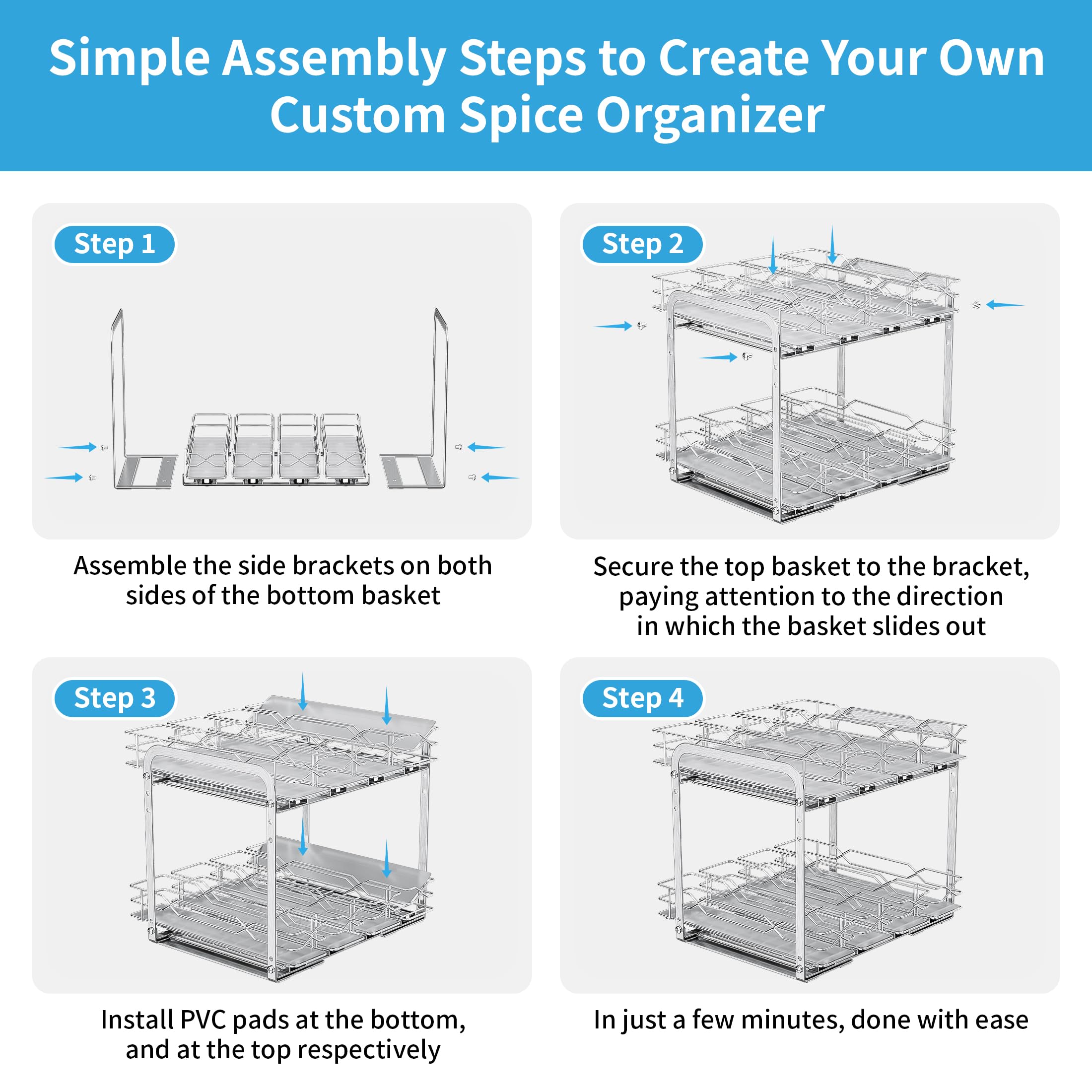 Simple Assembly Steps to Create Your Own Custom Spice Organizer

Step 1

Assemble the side brackets on both sides of the bottom basket

Step 2

Secure the top basket to the bracket, paying attention to the direction in which the basket slides out

Step 3

Install PVC pads at the bottom, and at the top respectively

Step 4

In just a few minutes, done with ease