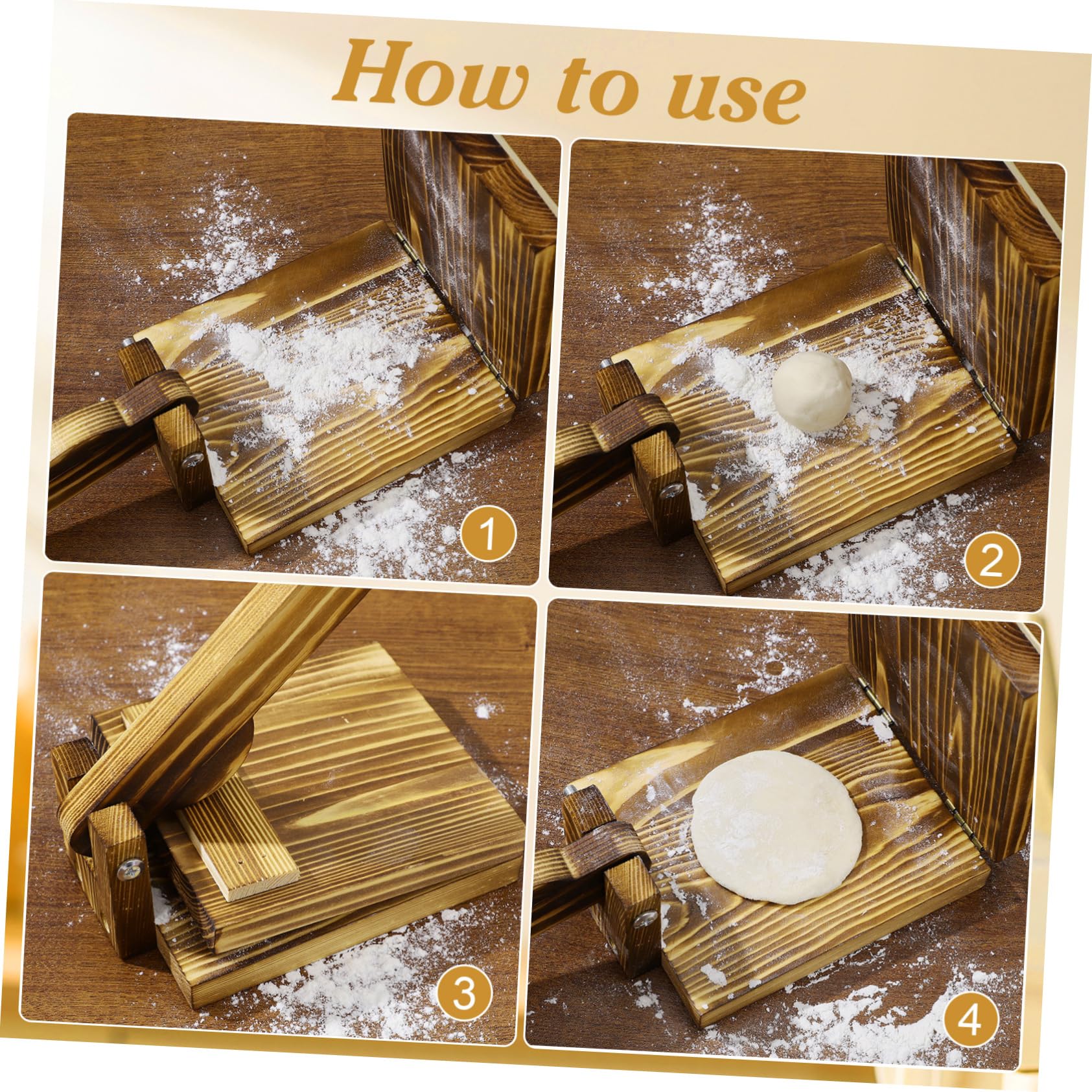 How to use

1

2

3

4