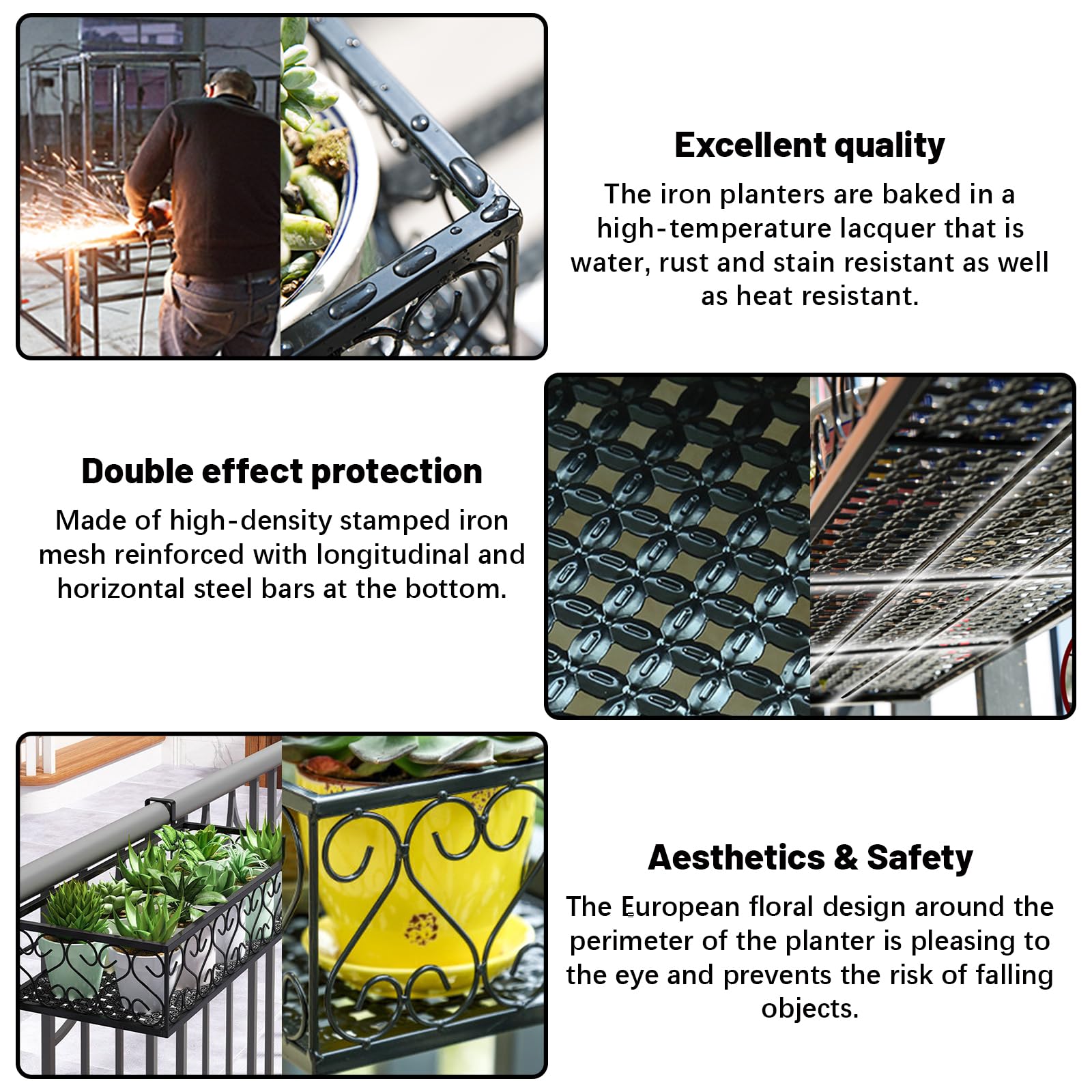 Excellent quality

The iron planters are baked in a high-temperature lacquer that is water, rust and stain resistant as well as heat resistant.

Double effect protection

Made of high-density stamped iron mesh reinforced with longitudinal and horizontal steel bars at the bottom.

Aesthetics & Safety

The European floral design around the perimeter of the planter is pleasing to the eye and prevents the risk of falling objects.