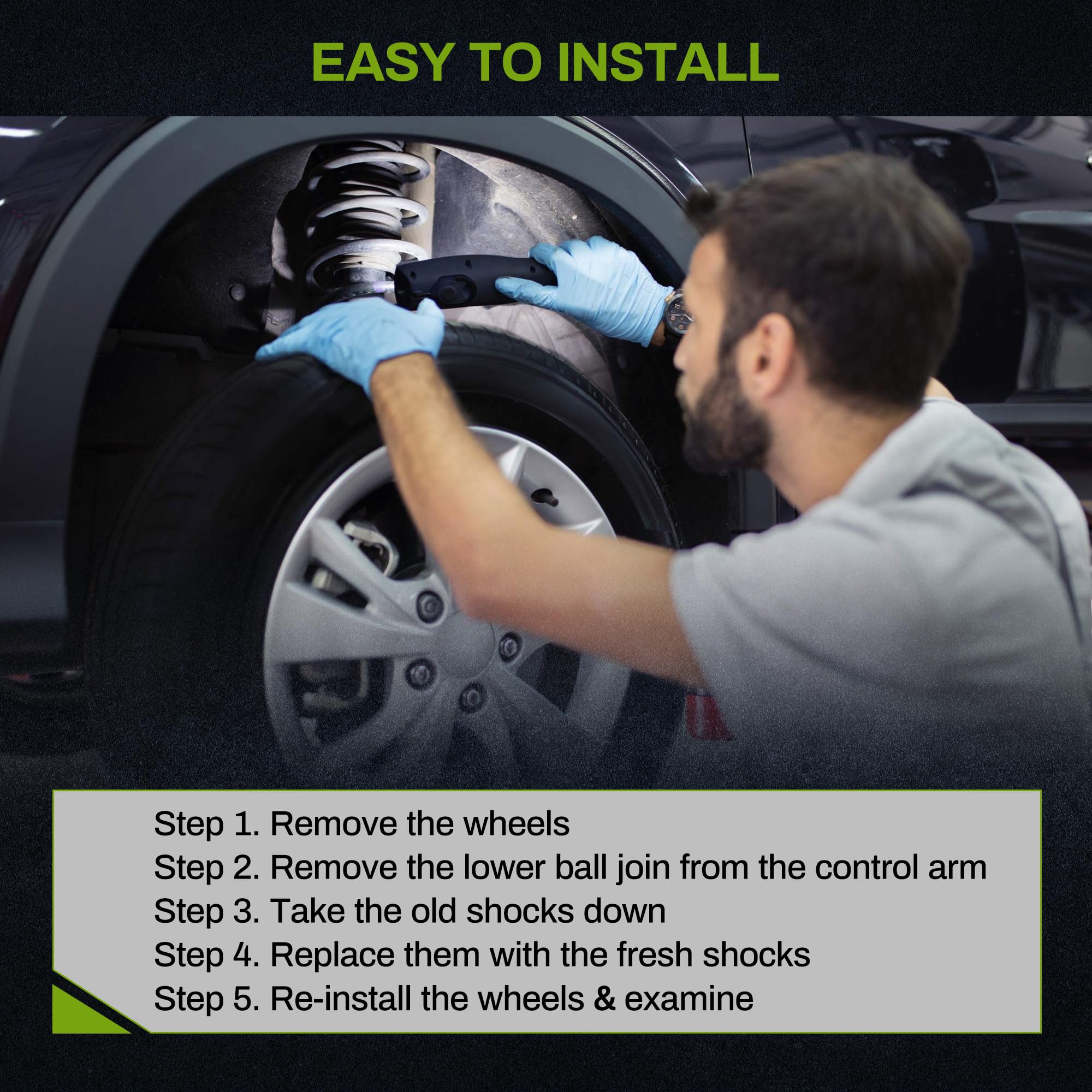 EASY TO INSTALL

Step 1. Remove the wheels
Step 2. Remove the lower ball join from the control arm
Step 3. Take the old shocks down
Step 4. Replace them with the fresh shocks
Step 5. Re-install the wheels & examine