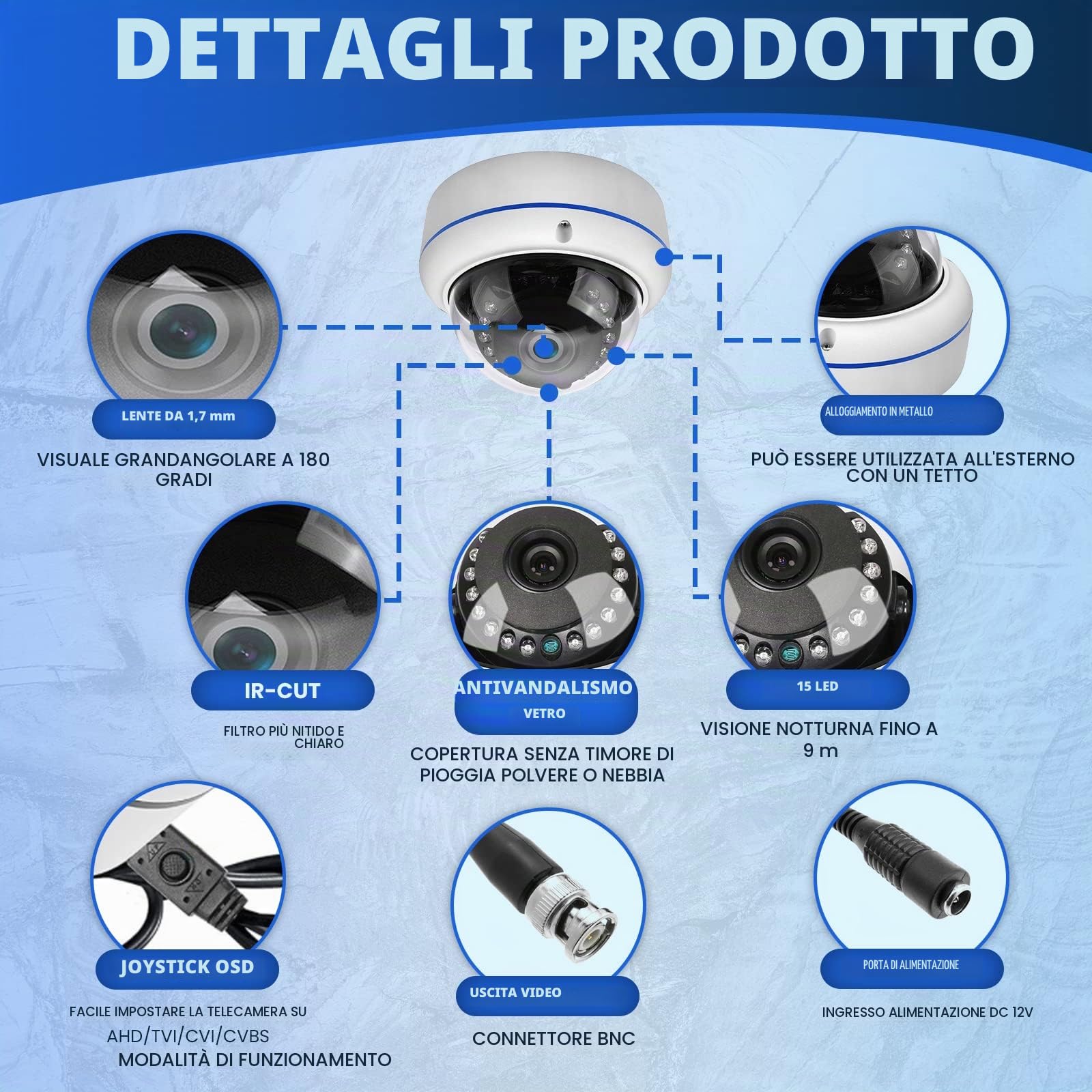 DETTAGLI PRODOTTO

LENTE DA 1,7 mm

VISUALE GRANDANGOLARE A 180 GRADI

ALLOGGIAMENTO IN METALLO

PUÒ ESSERE UTILIZZATA ALL'ESTERNO CON UN TETTO

IR-CUT

FILTRO PIÙ NITIDO E CHIARO

ANTIVANDALISMO
VETRO

COPERTURA SENZA TIMORE DI PIOGGIA POLVERE O NEBBIA

15 LED

VISIONE NOTTURNA FINO A 9 m

JOYSTICK OSD

FACILE IMPOSTARE LA TELECAMERA SU
AHD/TVI/CVI/CVBS
MODALITÀ DI FUNZIONAMENTO

USCITA VIDEO

CONNETTORE BNC

PORTA DI ALIMENTAZIONE

INGRESSO ALIMENTAZIONE DC 12V