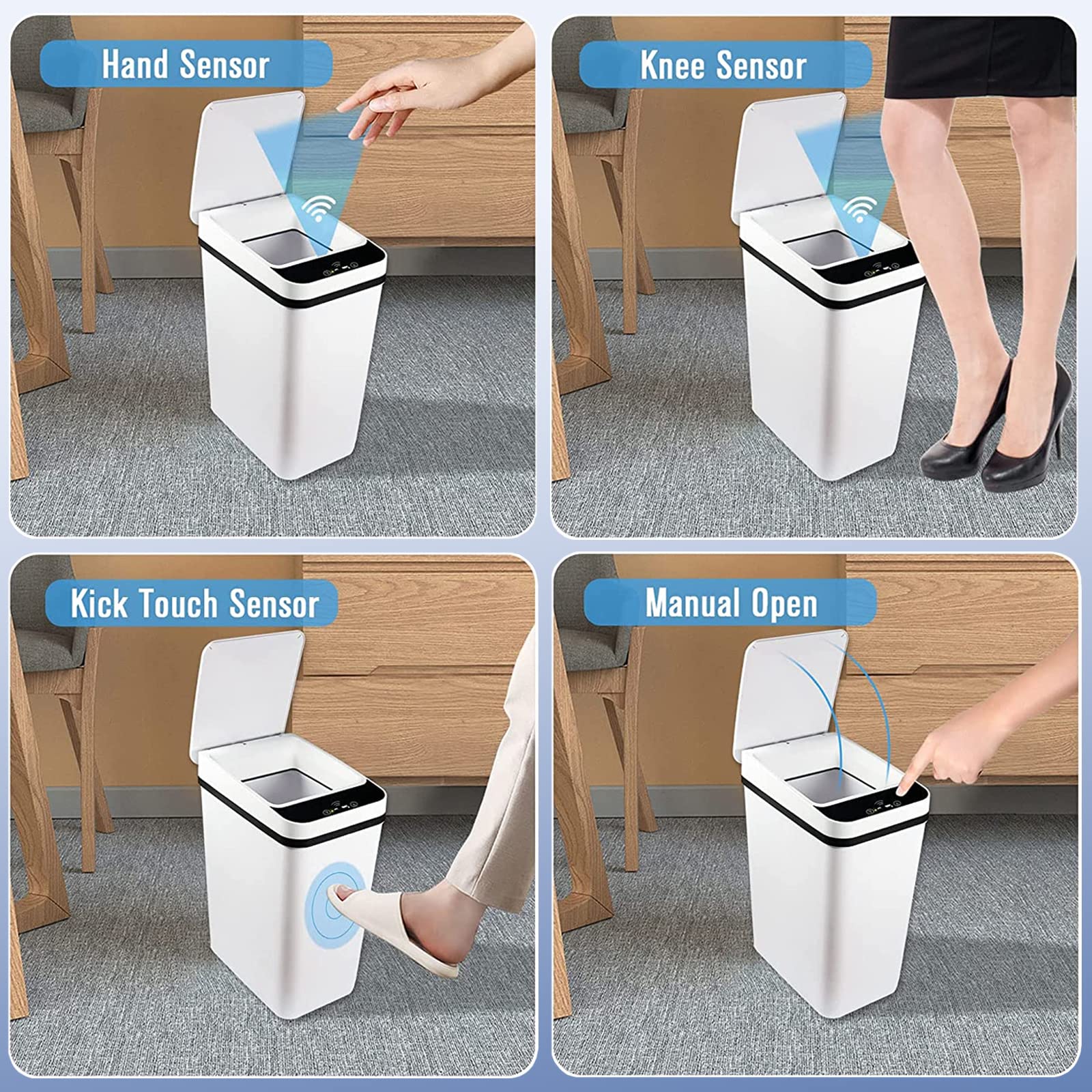 Hand Sensor

Knee Sensor

Kick Touch Sensor

Manual Open