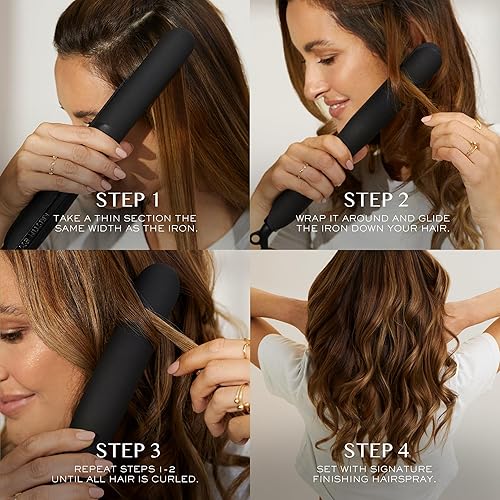 STEP 1
TAKE A THIN SECTION THE SAME WIDTH AS THE IRON.

STEP 2
WRAP IT AROUND AND GLIDE THE IRON DOWN YOUR HAIR.

STEP 3
REPEAT STEPS 1-2 UNTIL ALL HAIR IS CURLED.

STEP 4
SET WITH SIGNATURE FINISHING HAIRSPRAY.