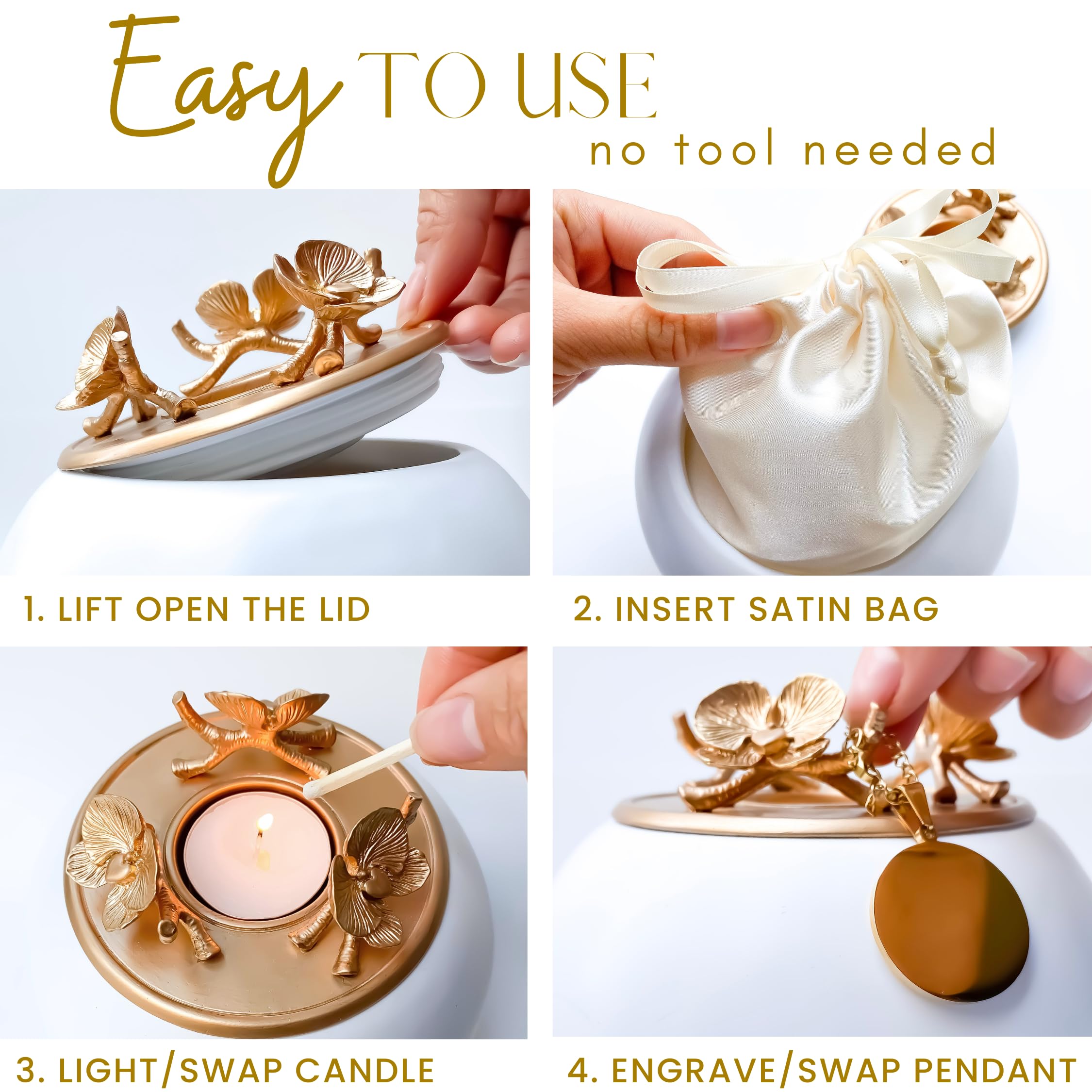 Easy TO USE
no tool needed

1. LIFT OPEN THE LID

2. INSERT SATIN BAG

3. LIGHT/SWAP CANDLE

4. ENGRAVE/SWAP PENDANT