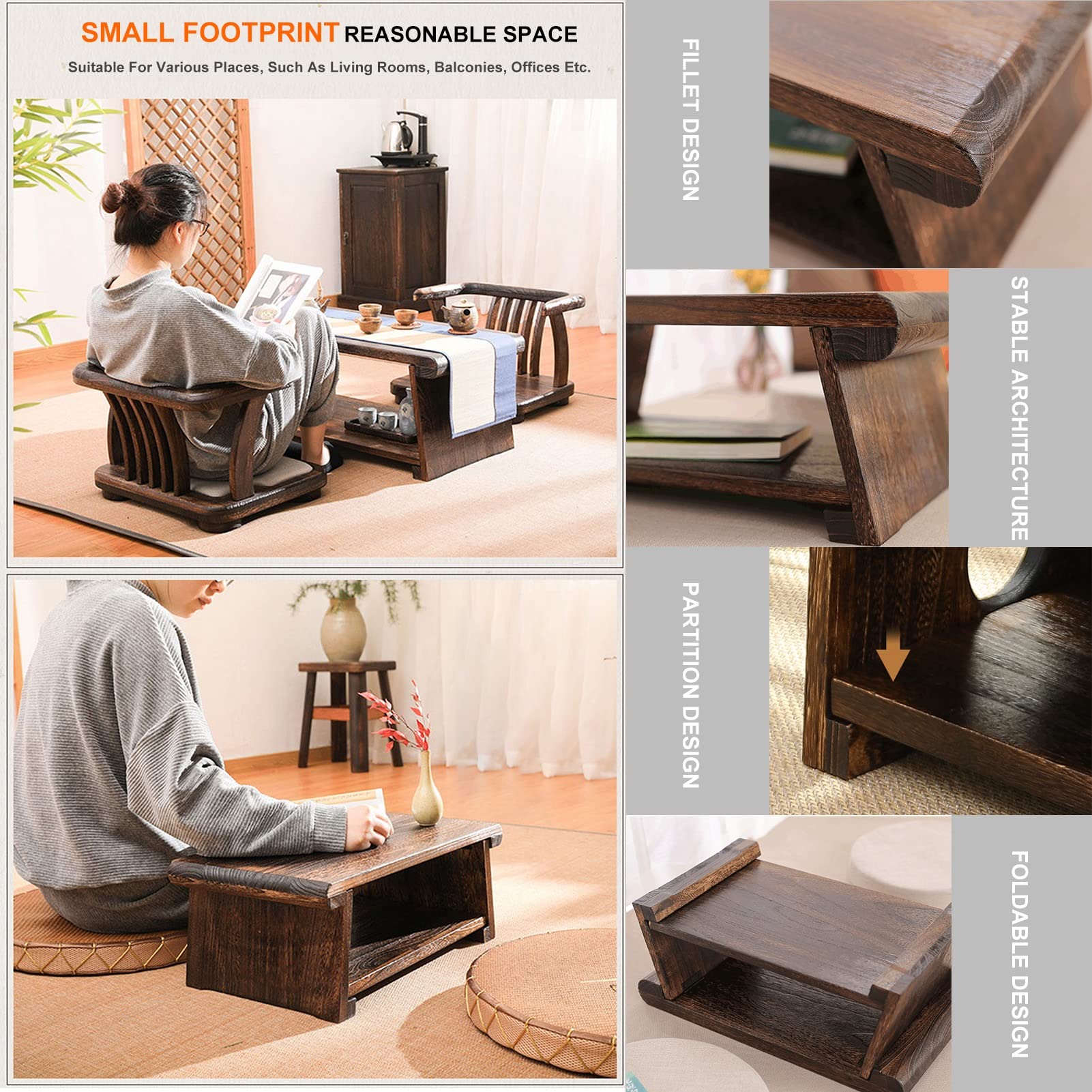 SMALL FOOTPRINT REASONABLE SPACE

Suitable For Various Places, Such As Living Rooms, Balconies, Offices Etc.

FILLET DESIGN

STABLE ARCHITECTURE

PARTITION DESIGN

FOLDABLE DESIGN