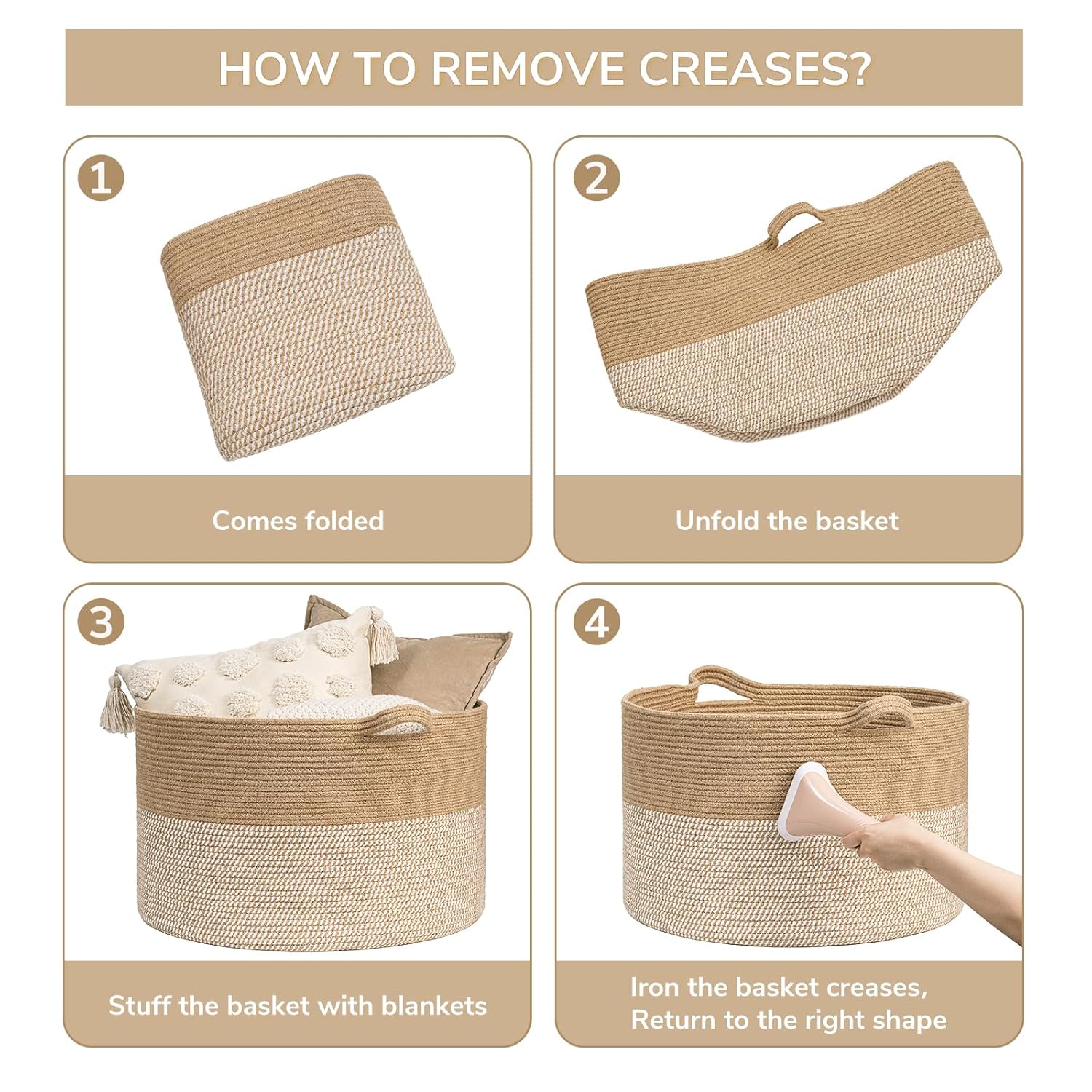 HOW TO REMOVE CREASES?

1

Comes folded

2

Unfold the basket

3

Stuff the basket with blankets

4

Iron the basket creases, Return to the right shape