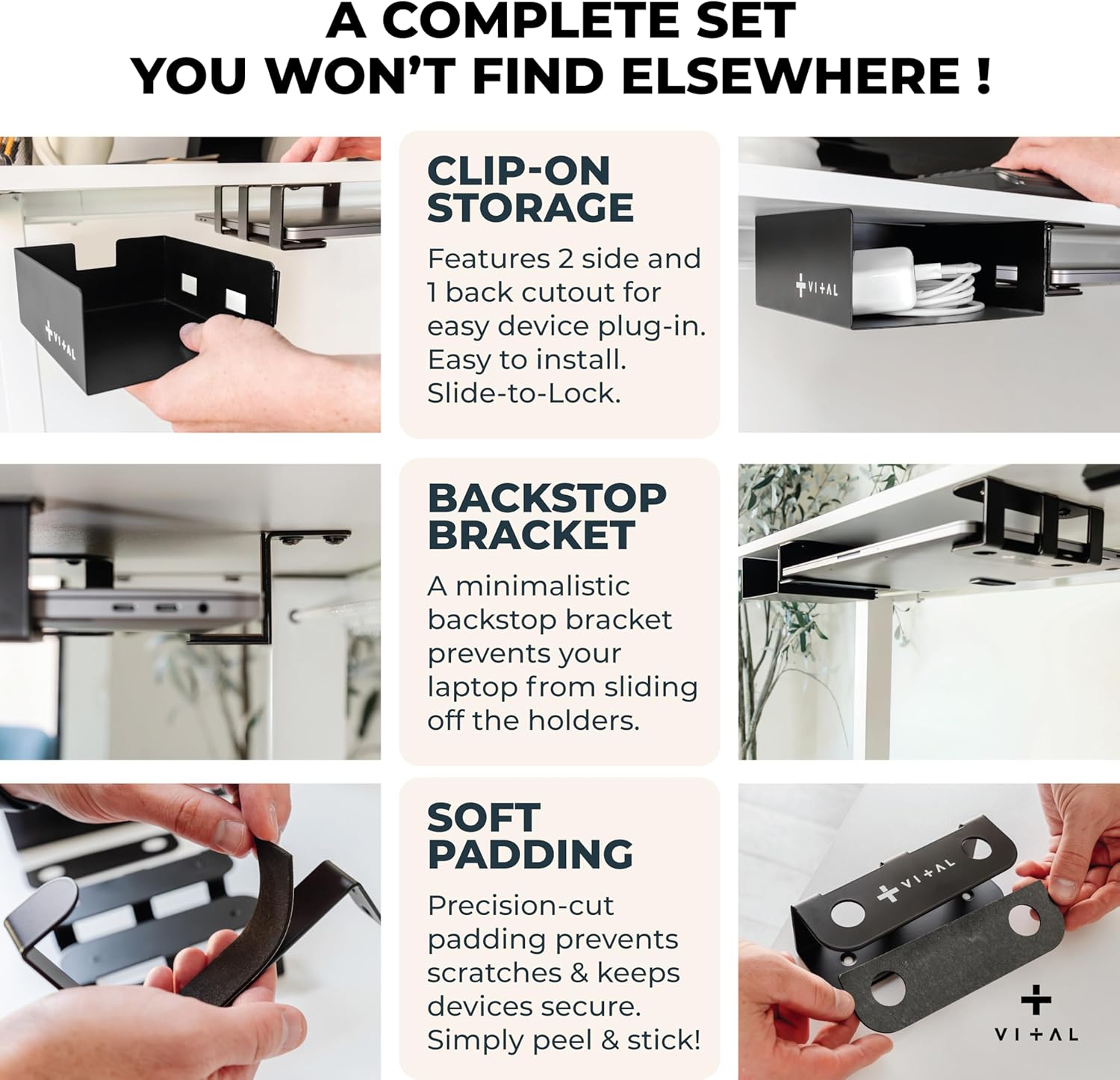 A COMPLETE SET
YOU WON'T FIND ELSEWHERE !

VI+AL

CLIP-ON STORAGE

Features 2 side and 1 back cutout for easy device plug-in. Easy to install. Slide-to-Lock.

VI+AL

BACKSTOP BRACKET

A minimalistic backstop bracket prevents your laptop from sliding off the holders.

SOFT PADDING

Precision-cut padding prevents scratches & keeps devices secure. Simply peel & stick!

VI+AL

VI+AL