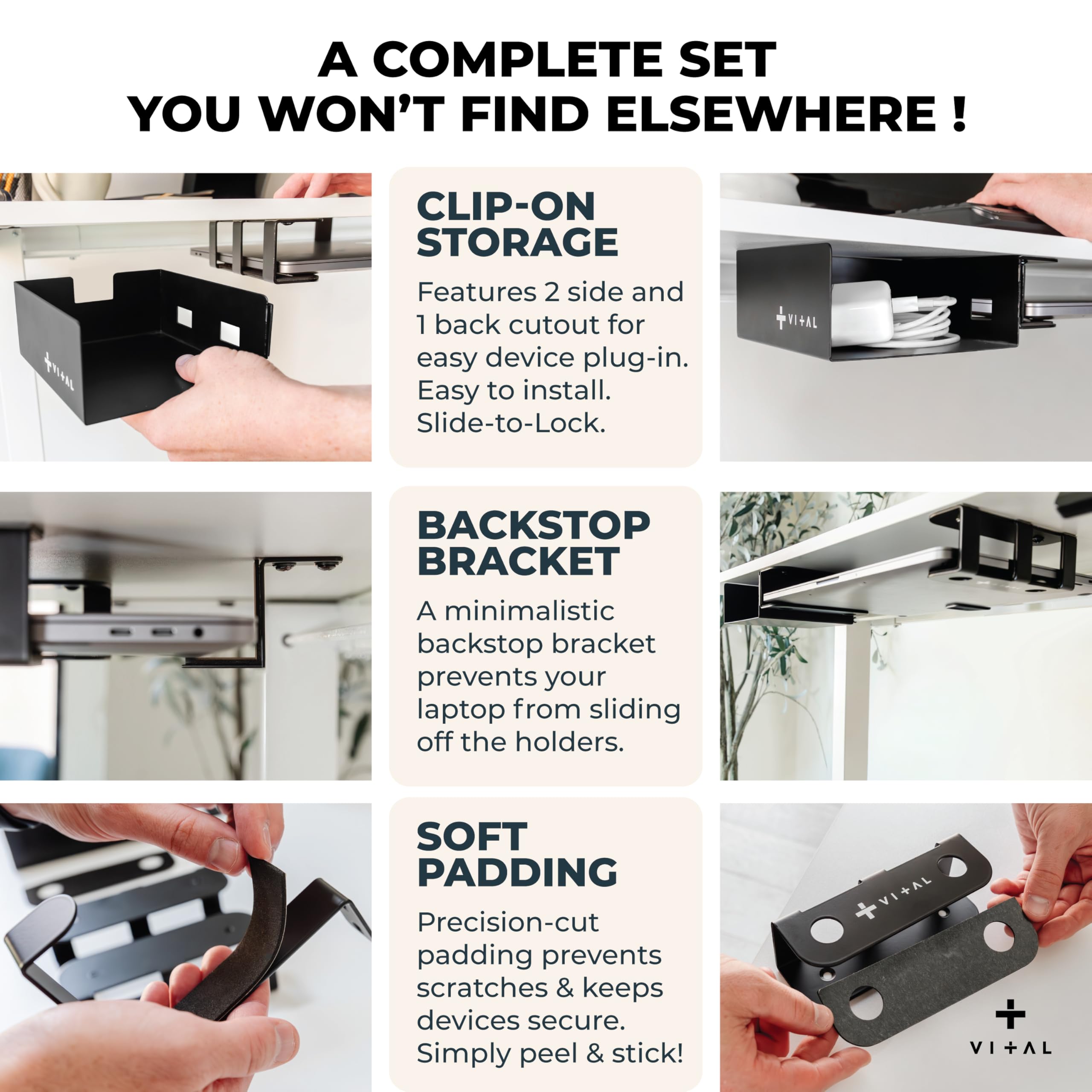 A COMPLETE SET YOU WON'T FIND ELSEWHERE !

VITAL

CLIP-ON STORAGE

Features 2 side and 1 back cutout for easy device plug-in. Easy to install. Slide-to-Lock.

VITAL

BACKSTOP BRACKET

A minimalistic backstop bracket prevents your laptop from sliding off the holders.

SOFT PADDING

Precision-cut padding prevents scratches & keeps devices secure. Simply peel & stick!

VITAL

VITAL