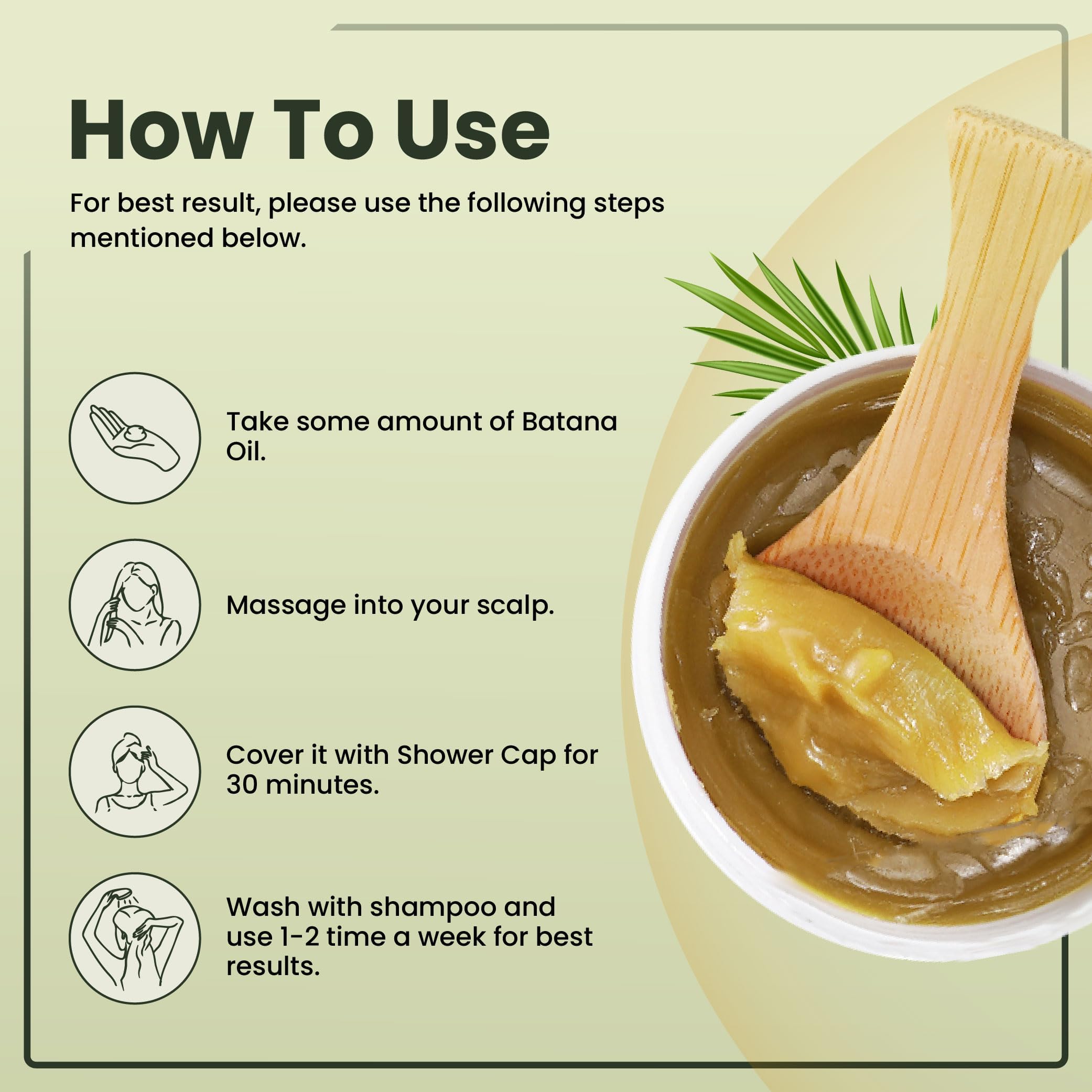 How To Use

For best result, please use the following steps mentioned below.

Take some amount of Batana Oil.

Massage into your scalp.

Cover it with Shower Cap for 30 minutes.

Wash with shampoo and use 1-2 time a week for best results.