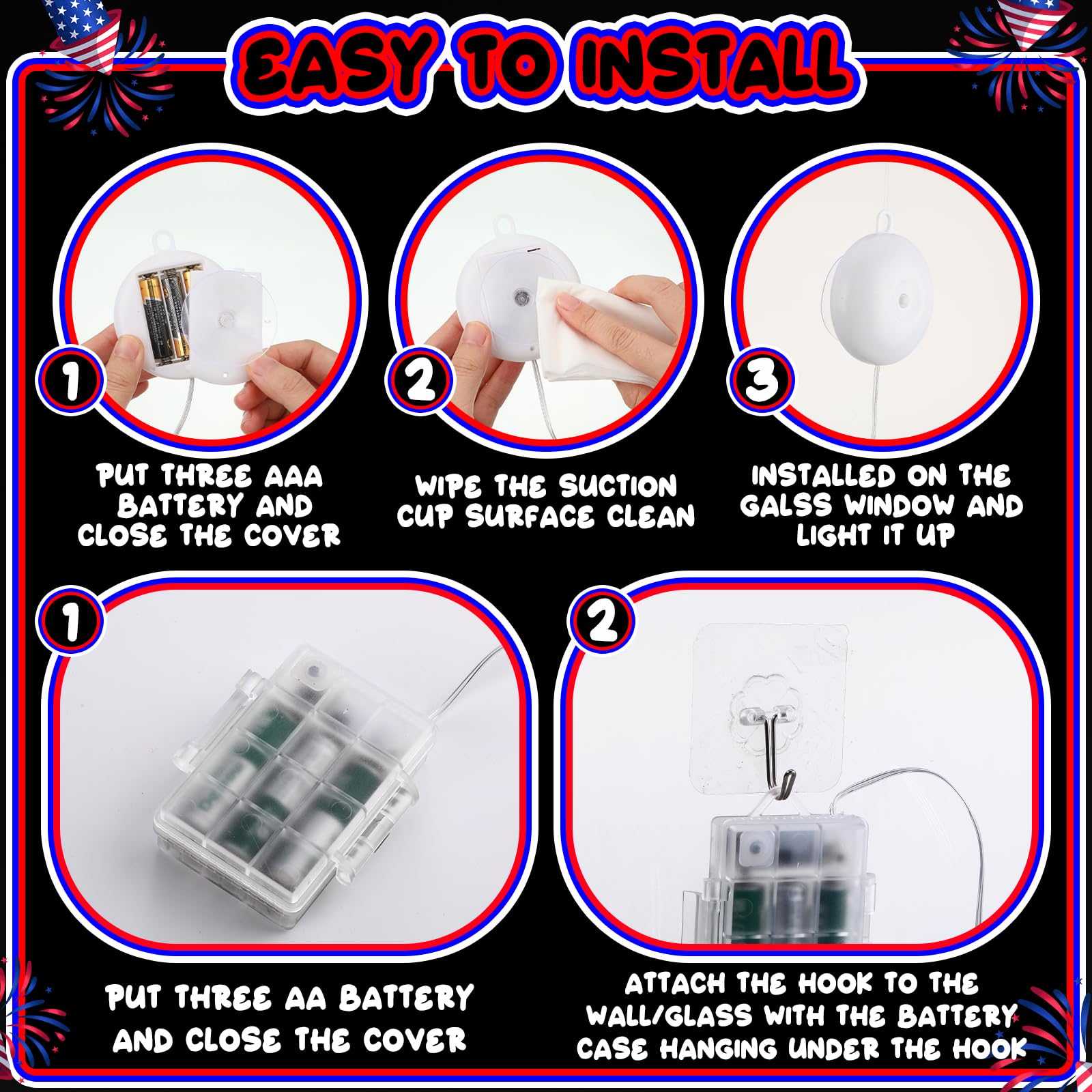 EASY TO INSTALL

1

PUT THREE AAA BATTERY AND CLOSE THE COVER

2

WIPE THE SUCTION CUP SURFACE CLEAN

3

INSTALLED ON THE GALSS WINDOW AND LIGHT IT UP

1

PUT THREE AA BATTERY AND CLOSE THE COVER

2

ATTACH THE HOOK TO THE WALL/GLASS WITH THE BATTERY CASE HANGING UNDER THE HOOK