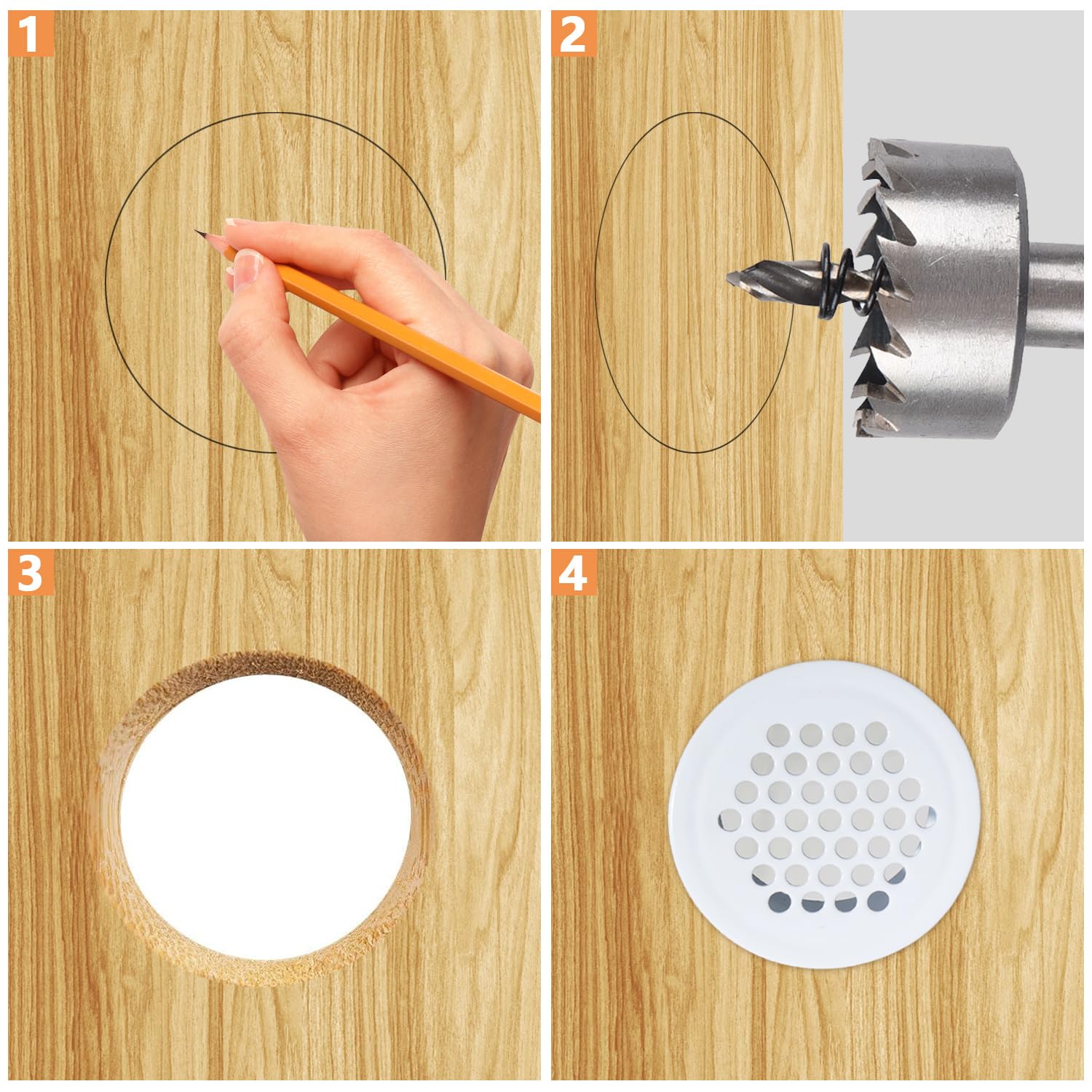 1

2

3

4