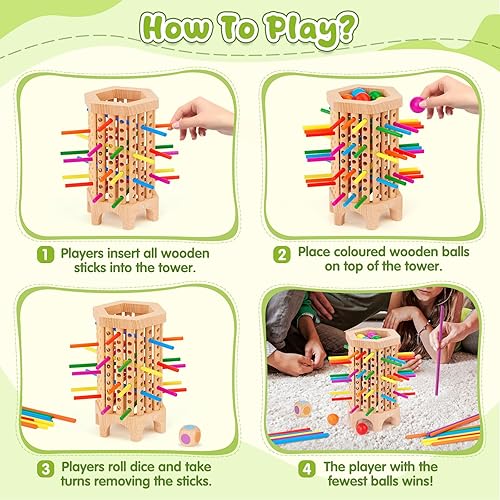 How To Play?

1 Players insert all wooden sticks into the tower.

2 Place coloured wooden balls on top of the tower.

3 Players roll dice and take turns removing the sticks.

4 The player with the fewest balls wins!