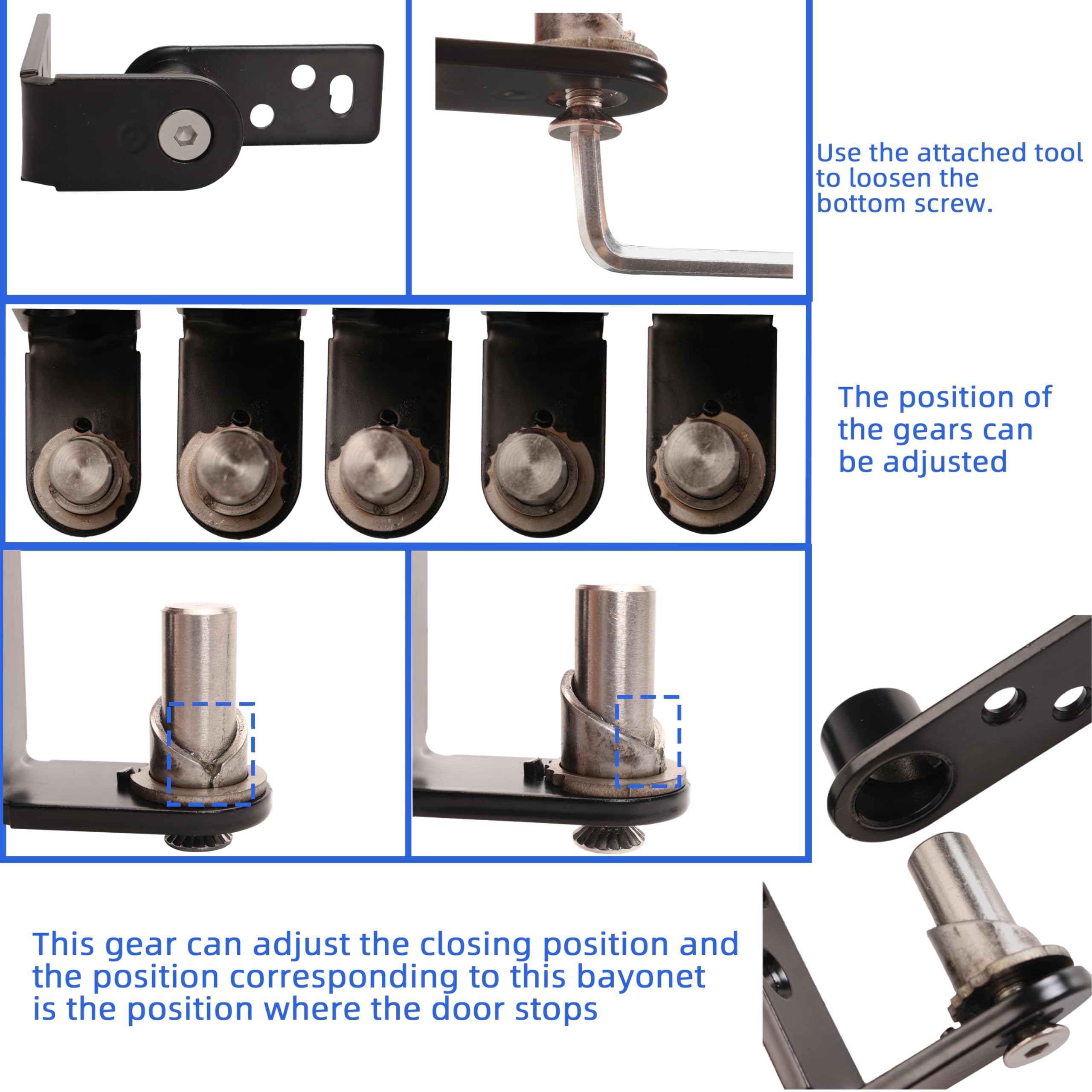 Use the attached tool to loosen the bottom screw.

The position of the gears can be adjusted

This gear can adjust the closing position and the position corresponding to this bayonet is the position where the door stops