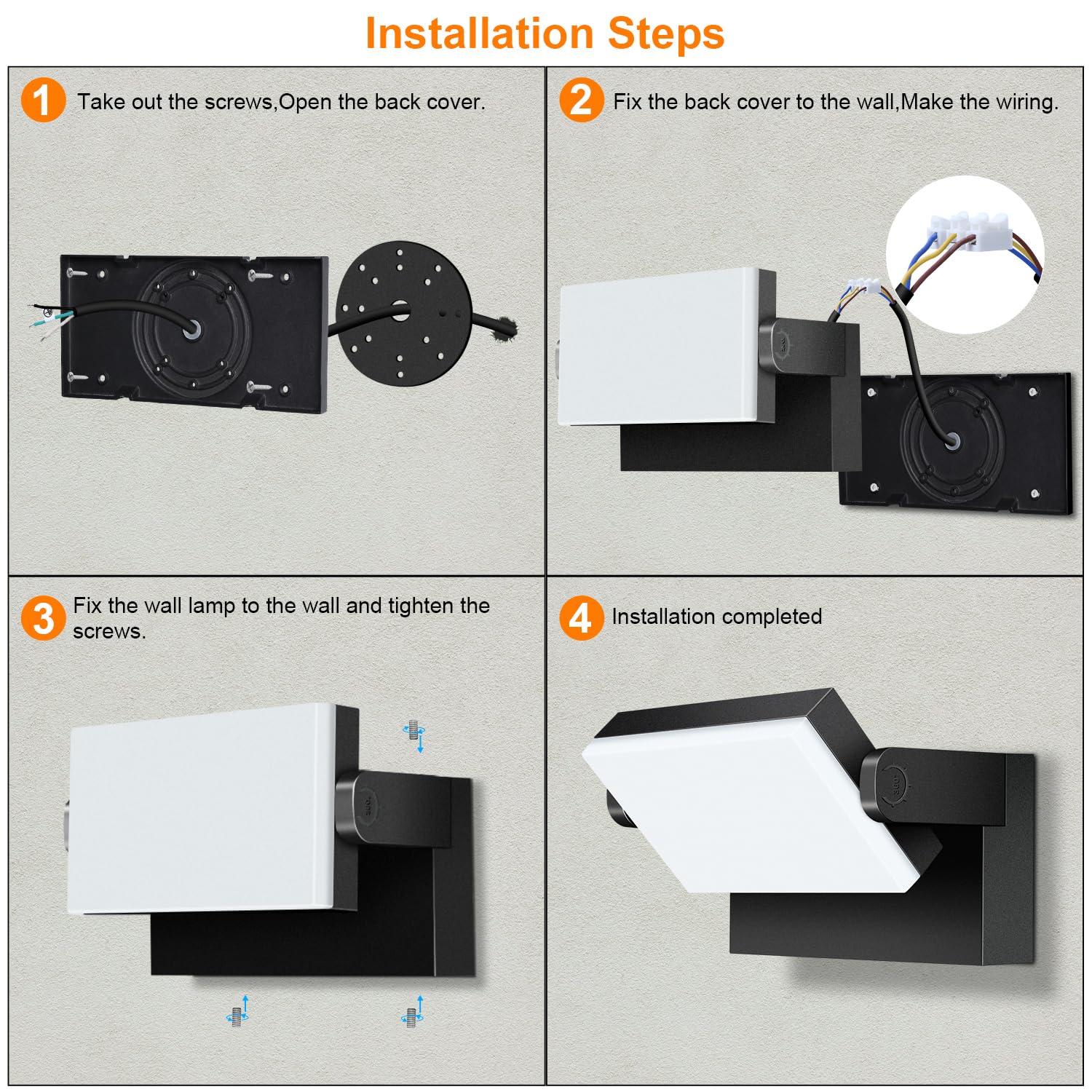 Installation Steps

1 Take out the screws,Open the back cover.

2 Fix the back cover to the wall,Make the wiring.

3 Fix the wall lamp to the wall and tighten the screws.

4 Installation completed