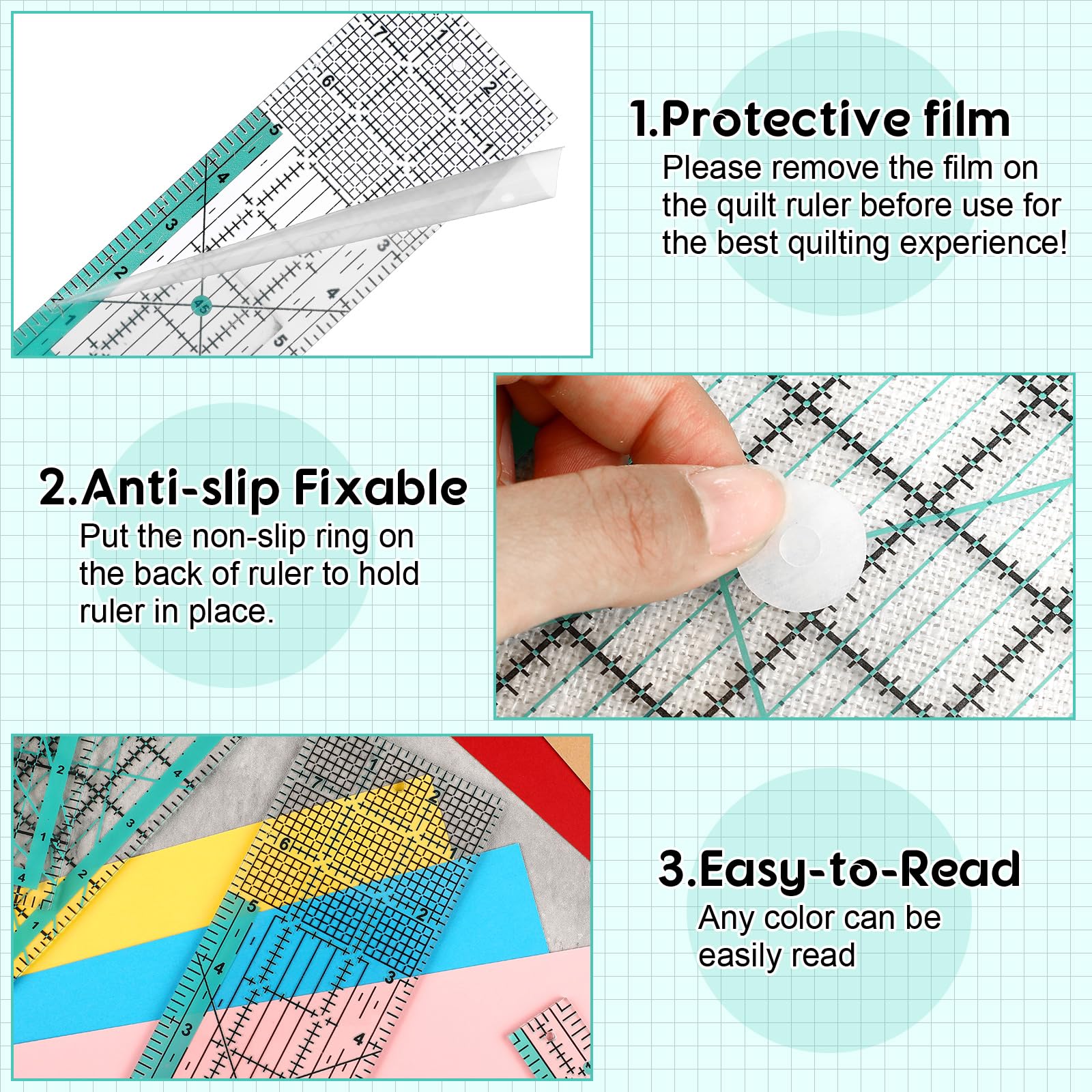 1.Protective film
Please remove the film on the quilt ruler before use for the best quilting experience!

2.Anti-slip Fixable
Put the non-slip ring on the back of ruler to hold ruler in place.

3.Easy-to-Read
Any color can be easily read