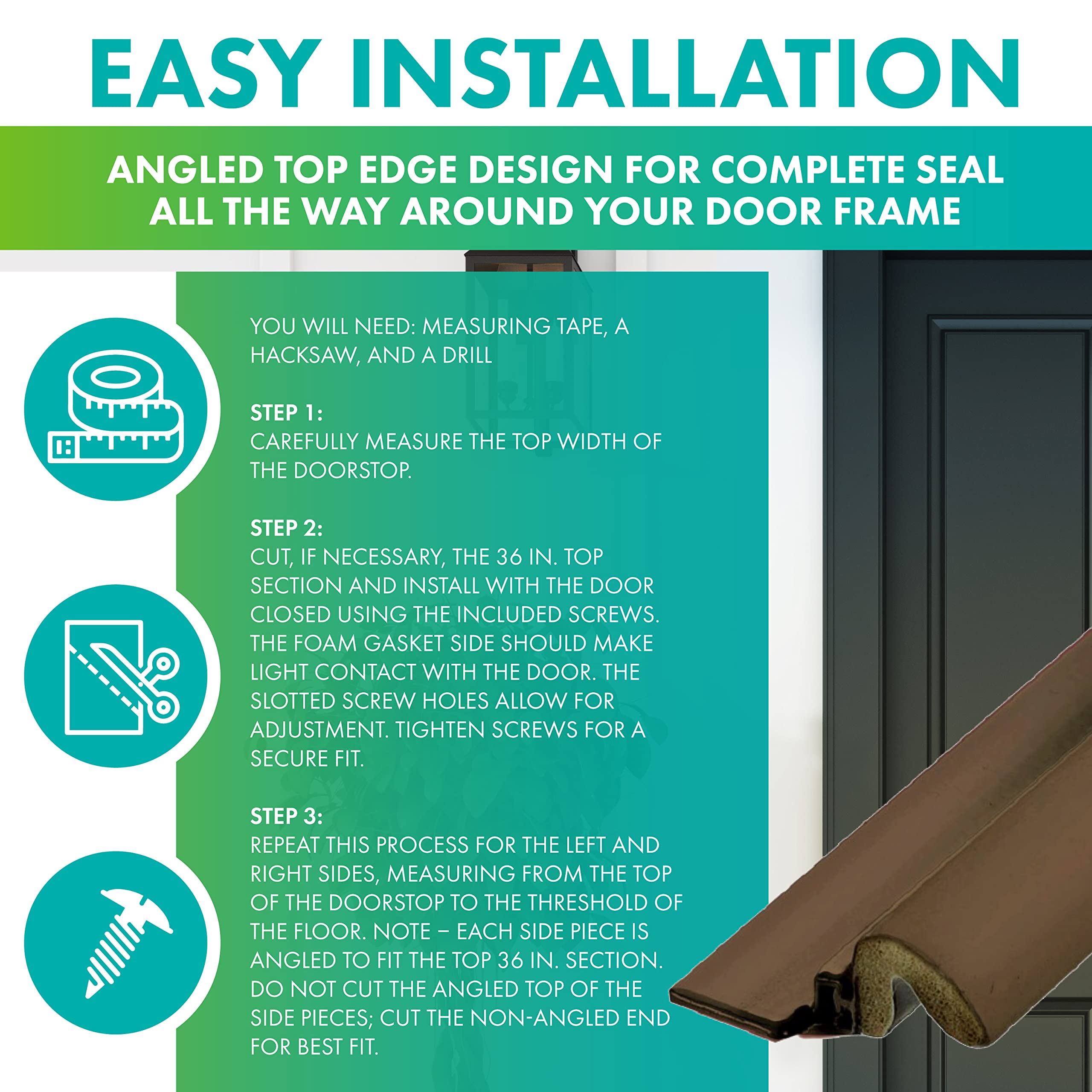 EASY INSTALLATION

ANGLED TOP EDGE DESIGN FOR COMPLETE SEAL ALL THE WAY AROUND YOUR DOOR FRAME

YOU WILL NEED: MEASURING TAPE, A HACKSAW, AND A DRILL

STEP 1:
CAREFULLY MEASURE THE TOP WIDTH OF THE DOORSTOP.

STEP 2:
CUT, IF NECESSARY, THE 36 IN. TOP SECTION AND INSTALL WITH THE DOOR CLOSED USING THE INCLUDED SCREWS. THE FOAM GASKET SIDE SHOULD MAKE LIGHT CONTACT WITH THE DOOR. THE SLOTTED SCREW HOLES ALLOW FOR ADJUSTMENT. TIGHTEN SCREWS FOR A SECURE FIT.

STEP 3:
REPEAT THIS PROCESS FOR THE LEFT AND RIGHT SIDES, MEASURING FROM THE TOP OF THE DOORSTOP TO THE THRESHOLD OF THE FLOOR. NOTE – EACH SIDE PIECE IS ANGLED TO FIT THE TOP 36 IN. SECTION. DO NOT CUT THE ANGLED TOP OF THE SIDE PIECES; CUT THE NON-ANGLED END FOR BEST FIT.