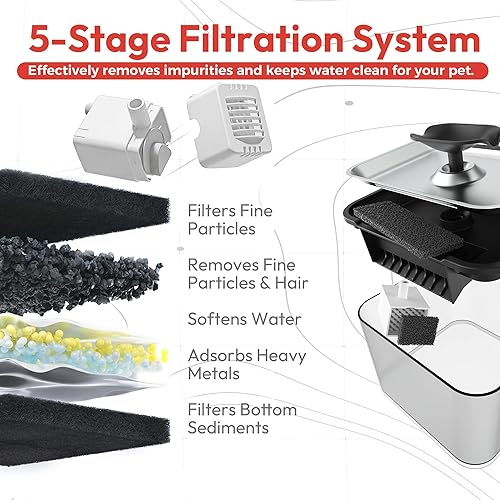 5-Stage Filtration System

Effectively removes impurities and keeps water clean for your pet.

Filters Fine Particles

Removes Fine Particles & Hair

Softens Water

Adsorbs Heavy Metals

Filters Bottom Sediments