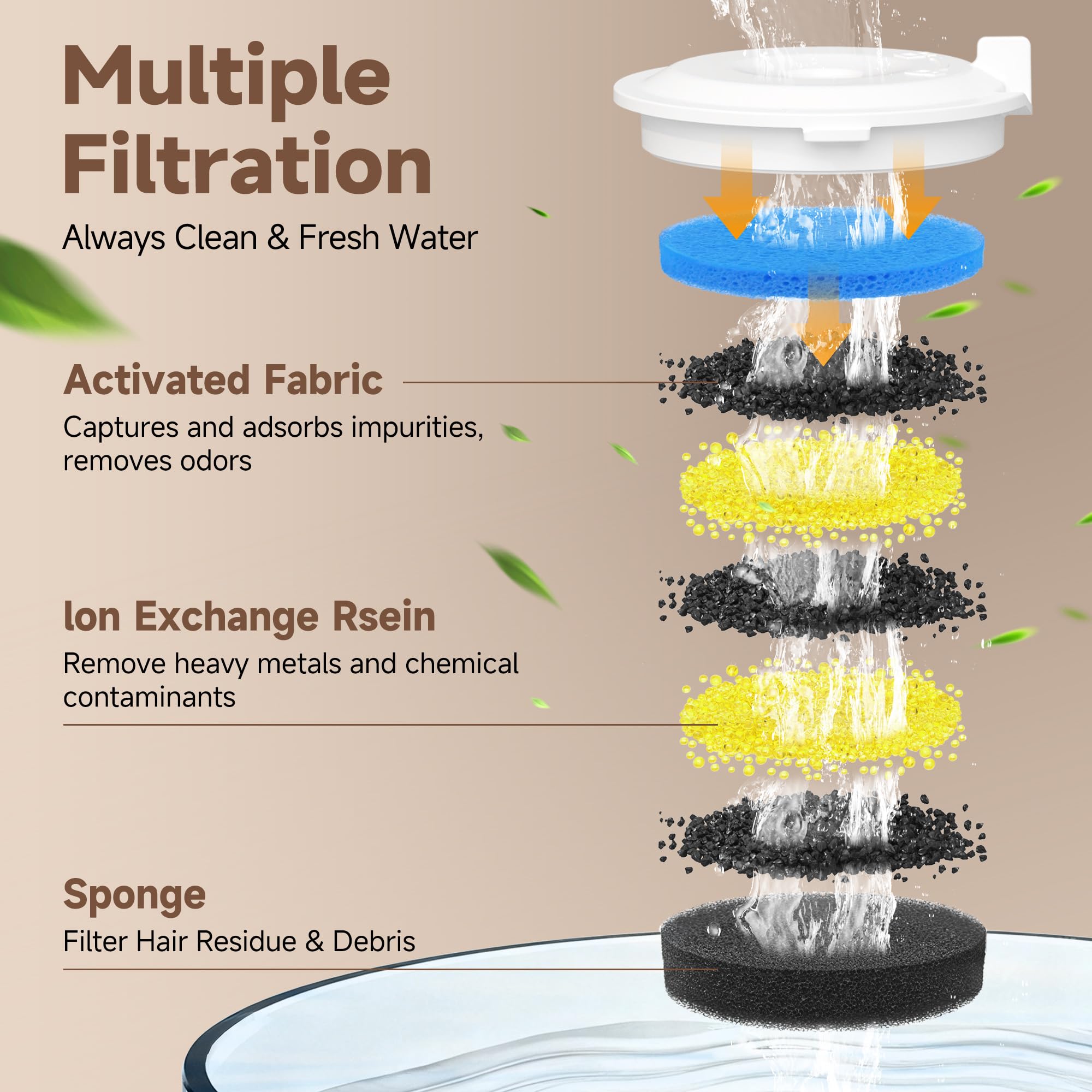 Multiple Filtration

Always Clean & Fresh Water

Activated Fabric

Captures and adsorbs impurities, removes odors

Ion Exchange Rsein

Remove heavy metals and chemical contaminants

Sponge

Filter Hair Residue & Debris