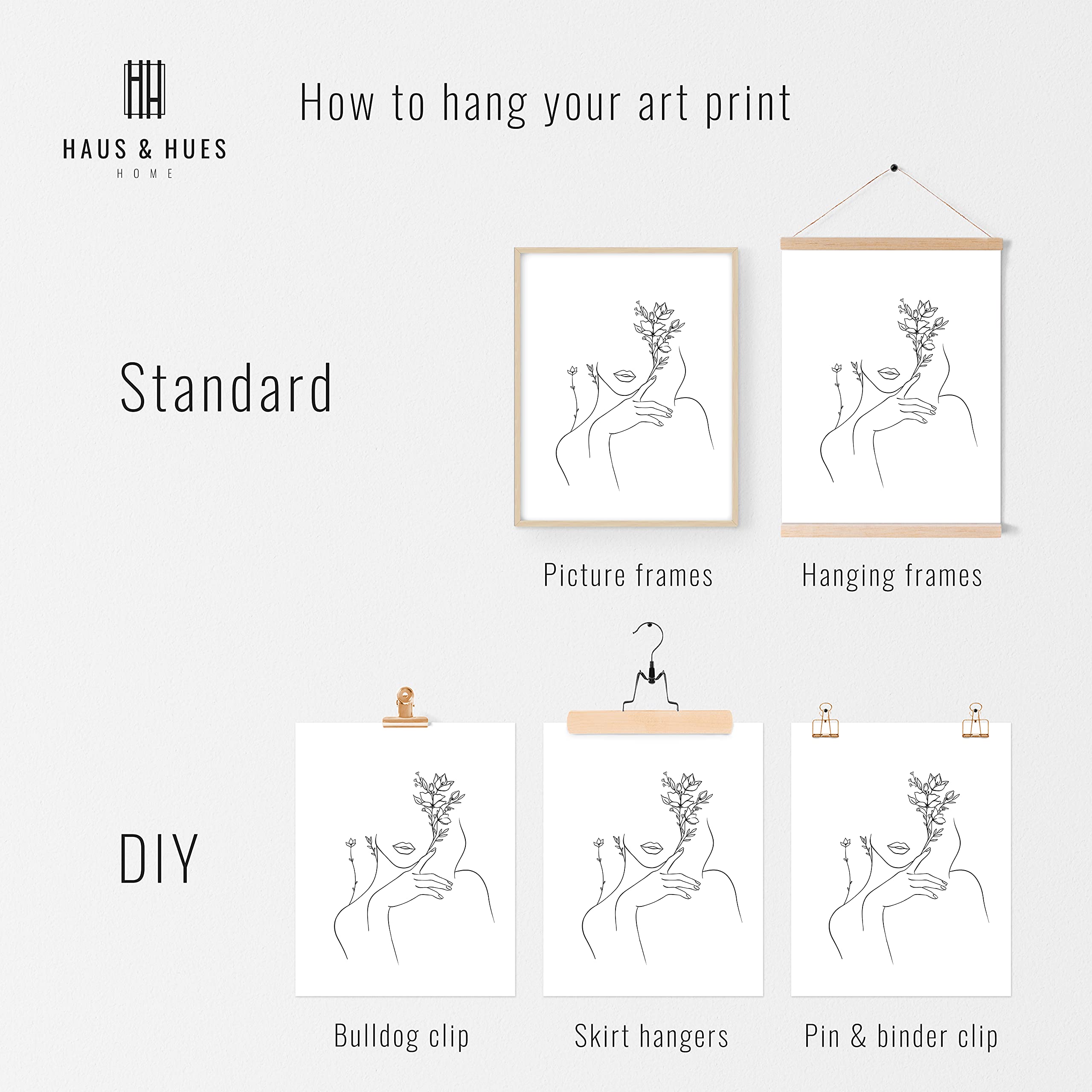 HH
HAUS & HUES
HOME

How to hang your art print

Standard

Picture frames

Hanging frames

DIY

Bulldog clip

Skirt hangers

Pin & binder clip