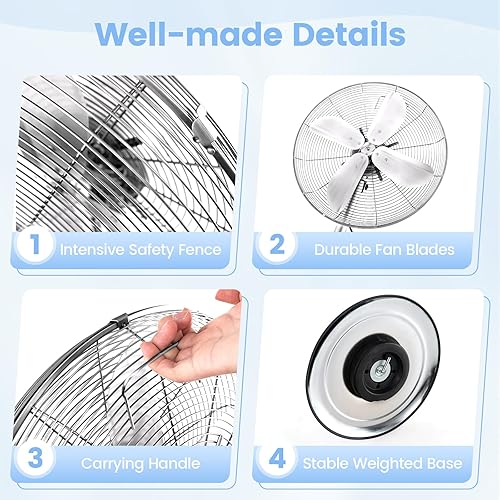 Well-made Details

1 Intensive Safety Fence

2 Durable Fan Blades

3 Carrying Handle

4 Stable Weighted Base