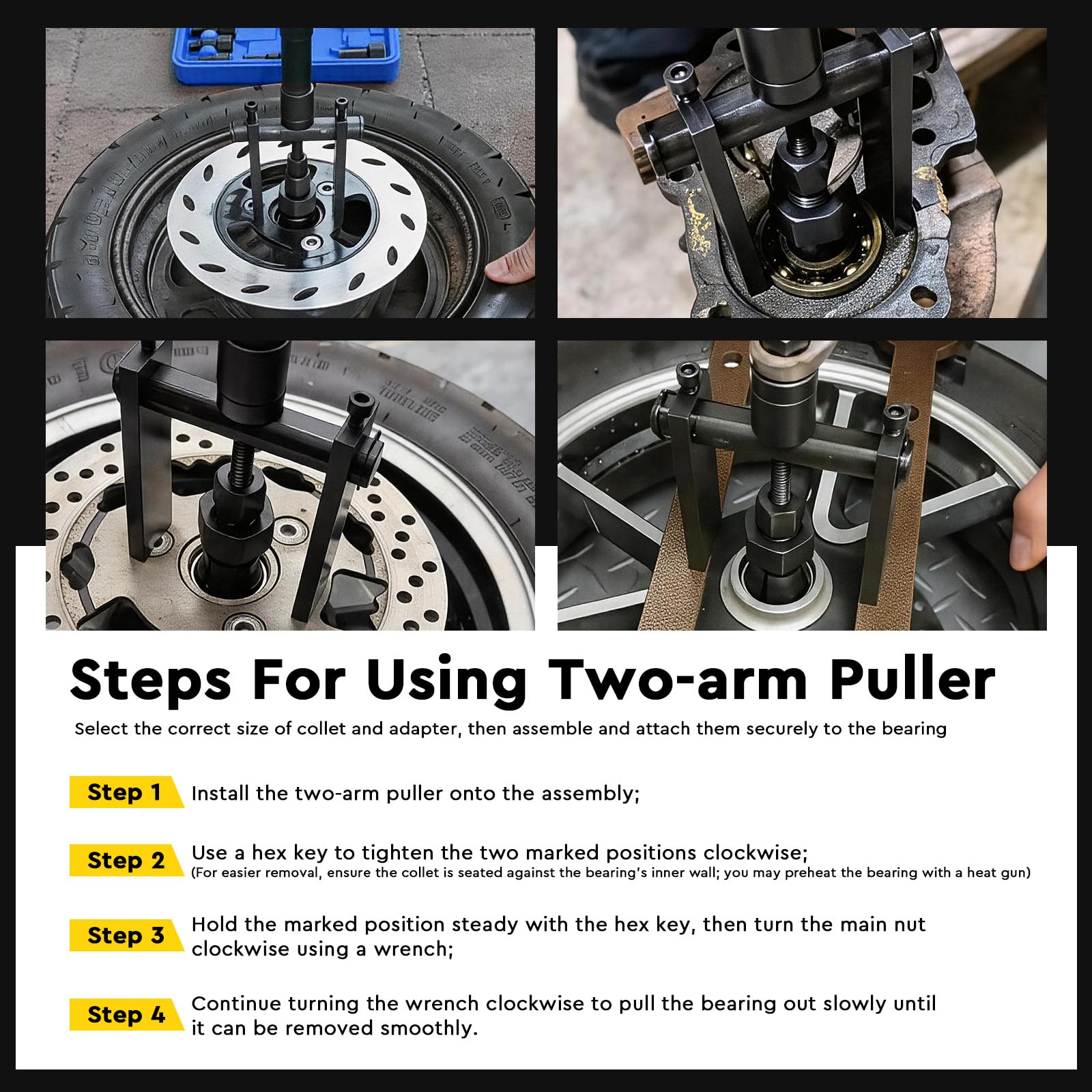 Steps For Using Two-arm Puller

Select the correct size of collet and adapter, then assemble and attach them securely to the bearing

Step 1 Install the two-arm puller onto the assembly;

Step 2 Use a hex key to tighten the two marked positions clockwise;
(For easier removal, ensure the collet is seated against the bearing's inner wall; you may preheat the bearing with a heat gun)

Step 3 Hold the marked position steady with the hex key, then turn the main nut clockwise using a wrench;

Step 4 Continue turning the wrench clockwise to pull the bearing out slowly until it can be removed smoothly.