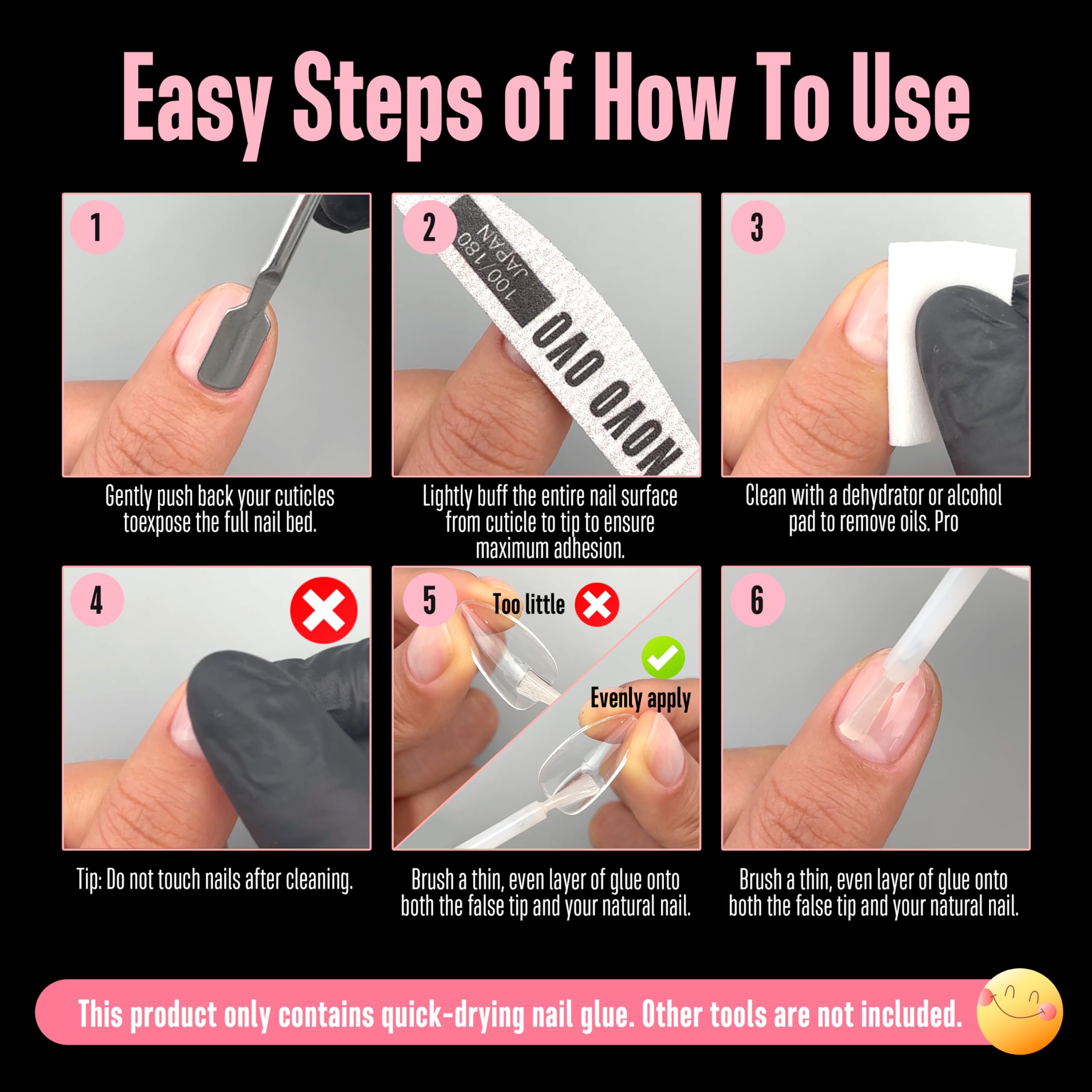 Easy Steps of How To Use

1

Gently push back your cuticles toexpose the full nail bed.

2

100/180 JAPAN

NOVO OVO

Lightly buff the entire nail surface from cuticle to tip to ensure maximum adhesion.

3

Clean with a dehydrator or alcohol pad to remove oils. Pro

4

Tip: Do not touch nails after cleaning.

5

Too little

Evenly apply

Brush a thin, even layer of glue onto both the false tip and your natural nail.

6

Brush a thin, even layer of glue onto both the false tip and your natural nail.

This product only contains quick-drying nail glue. Other tools are not included.