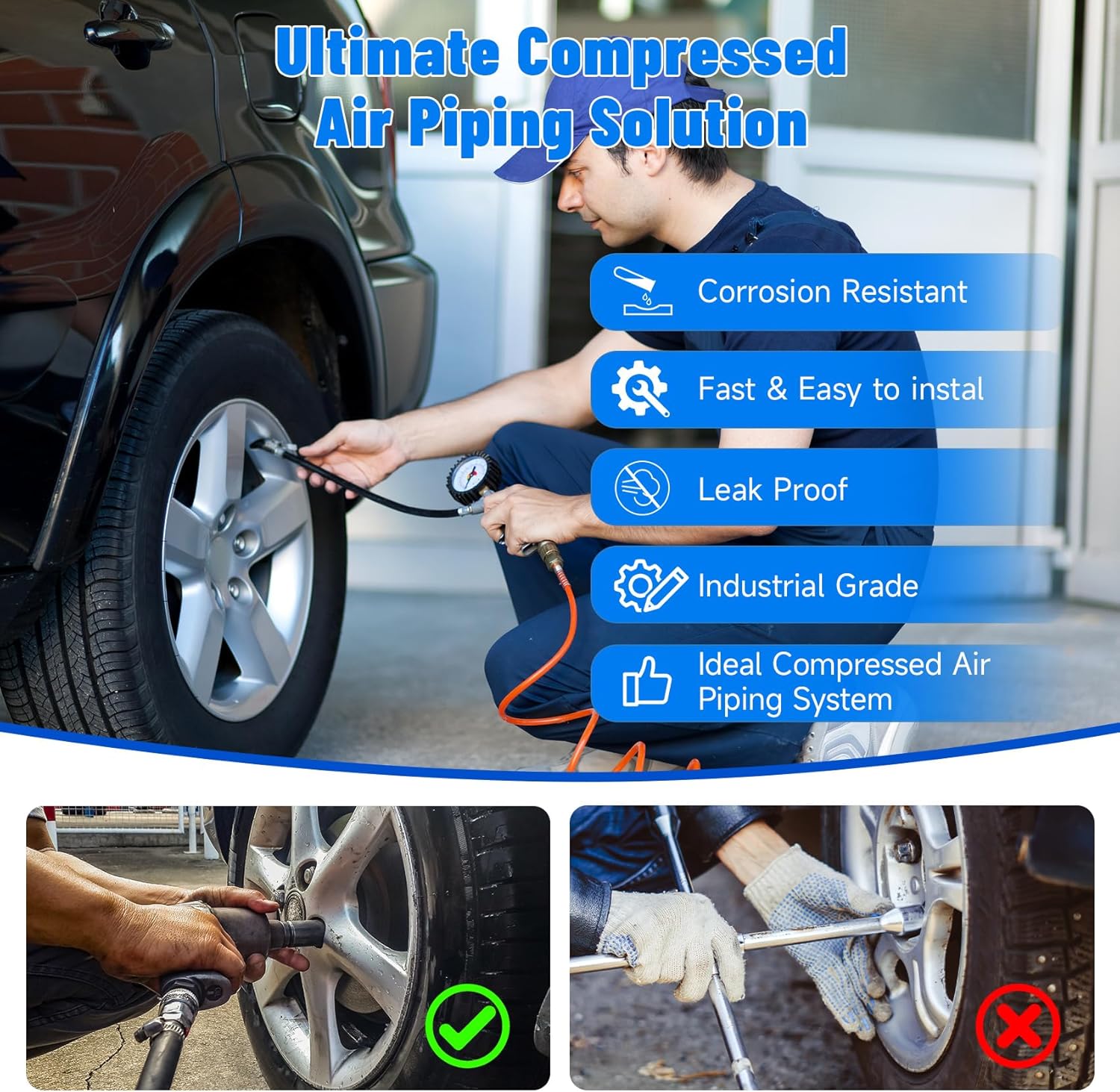 Ultimate Compressed Air Piping Solution

Corrosion Resistant

Fast & Easy to instal

Leak Proof

Industrial Grade

Ideal Compressed Air Piping System