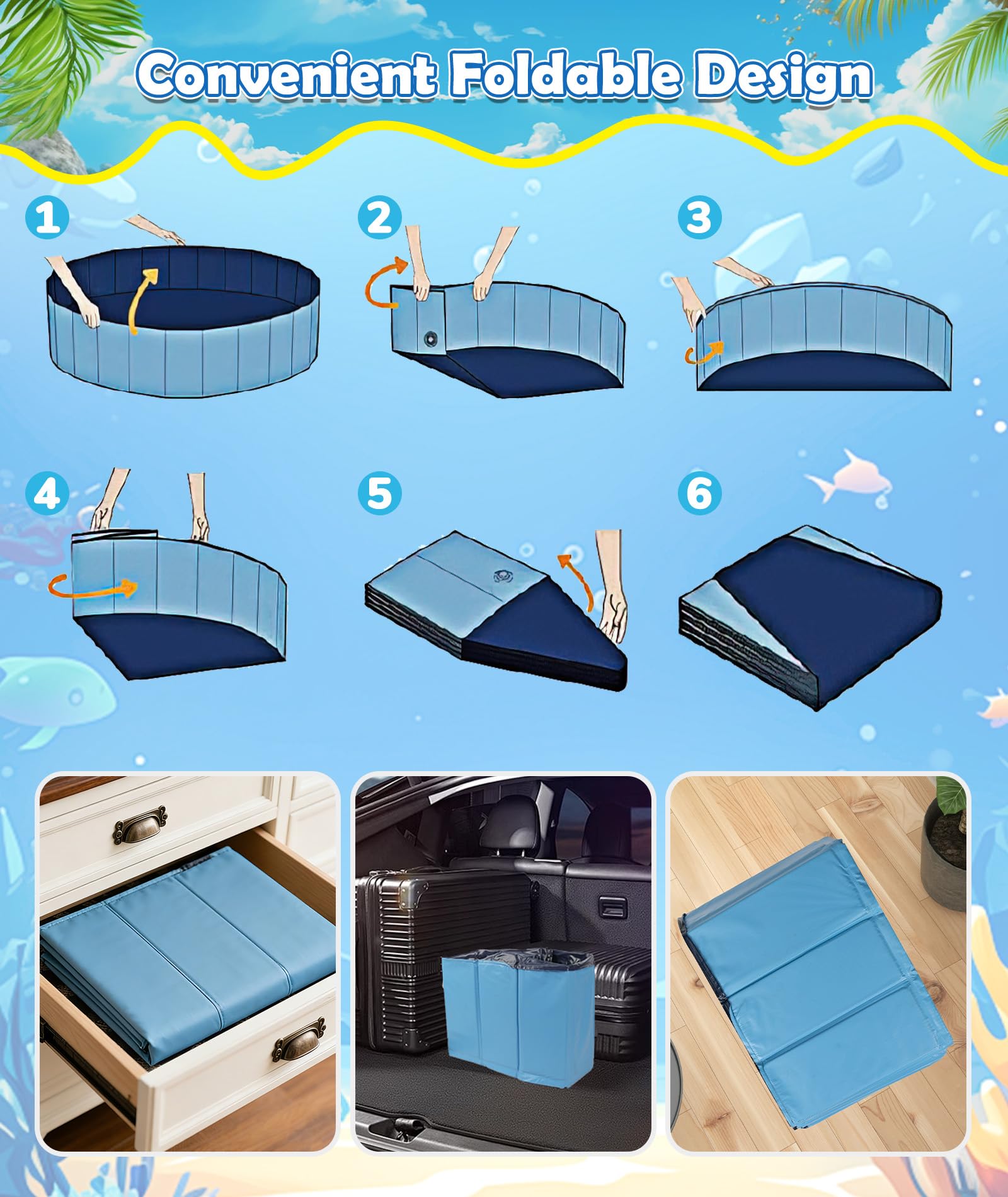 Convenient Foldable Design

1

2

3

4

5

6