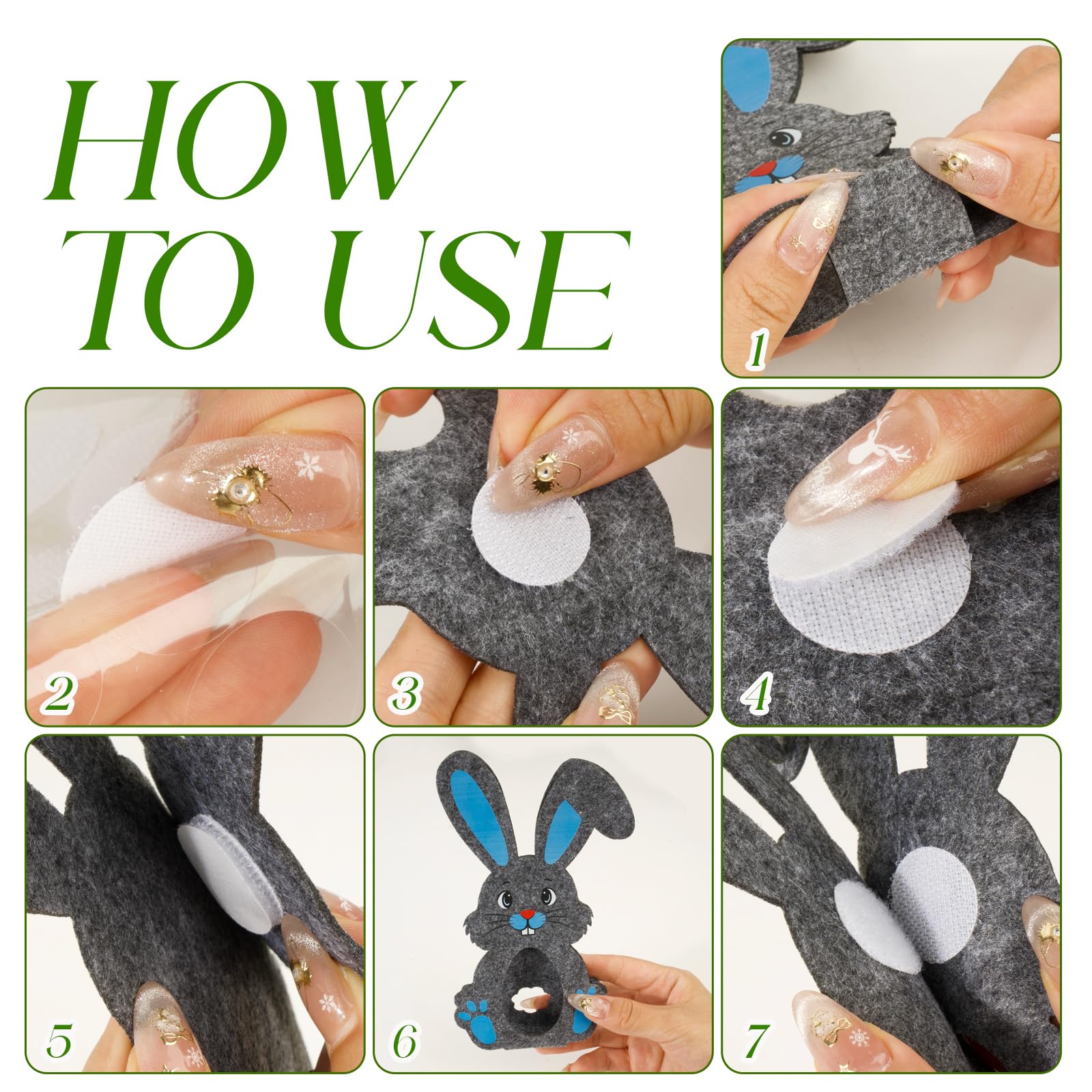 HOW TO USE

1

2

3

4

5

6

7