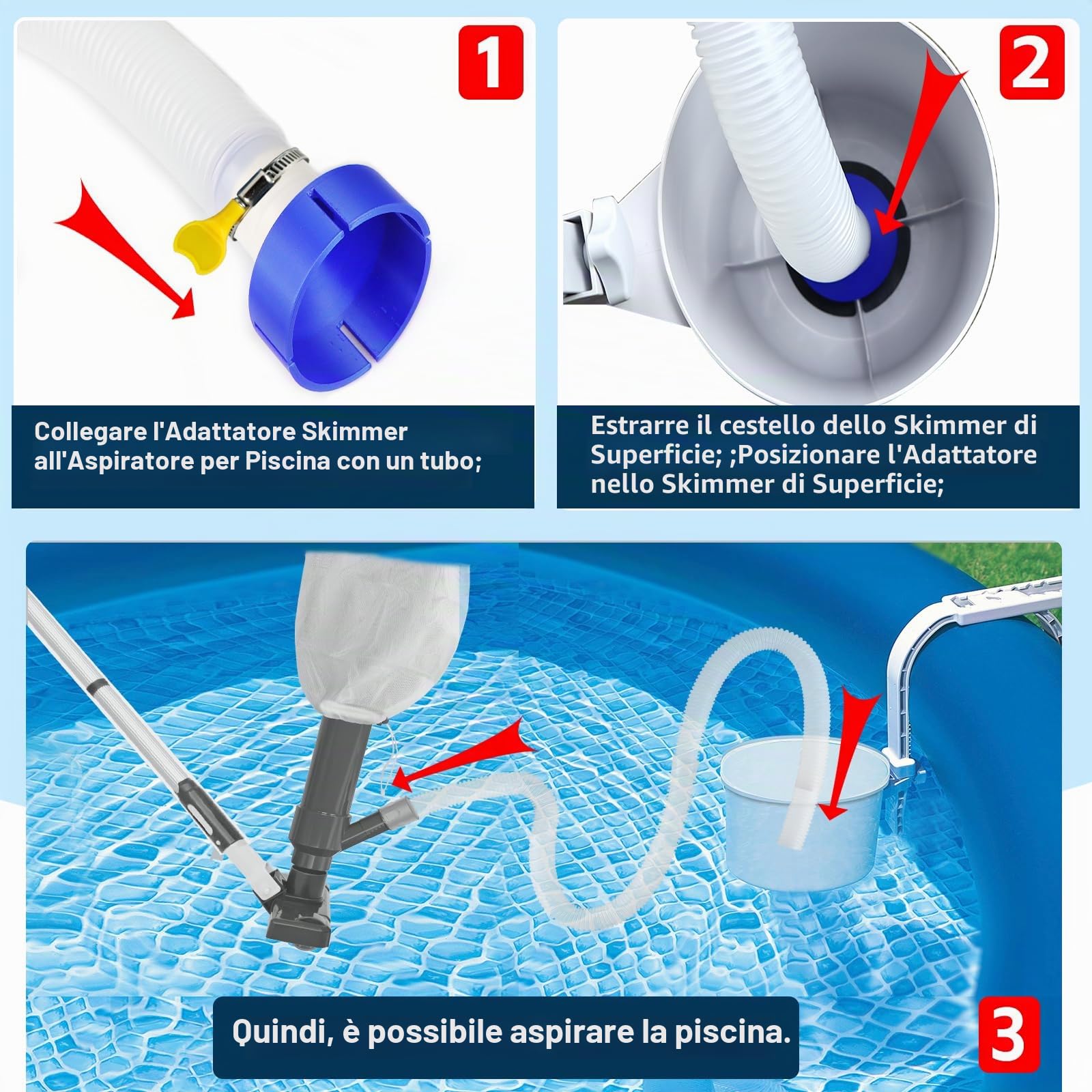 1

Collegare l'Adattatore Skimmer all'Aspiratore per Piscina con un tubo;

2

Estrarre il cestello dello Skimmer di Superficie; ;Posizionare l'Adattatore nello Skimmer di Superficie;

Quindi, è possibile aspirare la piscina.

3