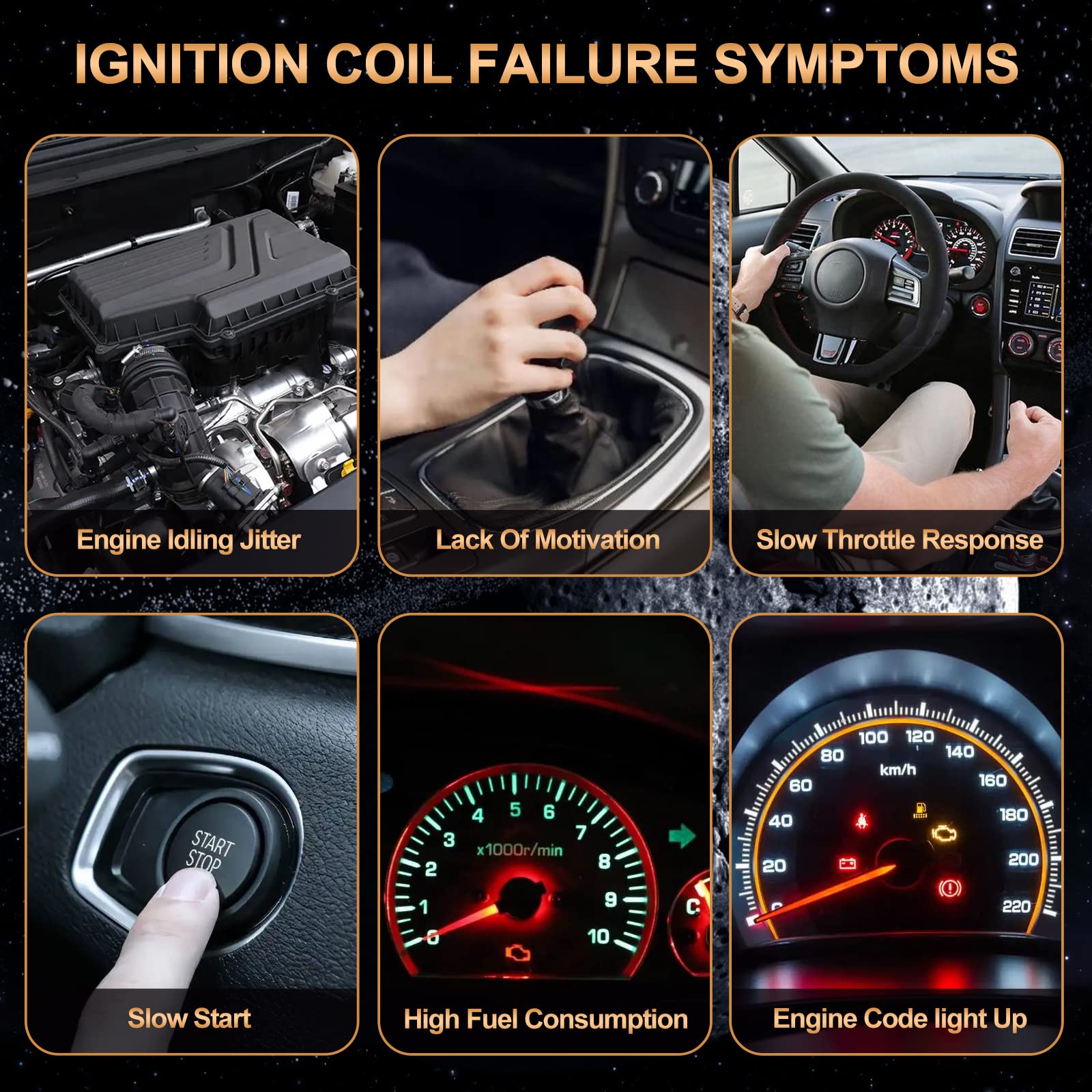 IGNITION COIL FAILURE SYMPTOMS

Engine Idling Jitter

Lack Of Motivation

Slow Throttle Response

START STOP

Slow Start

0 1 2 3 4 5 6 7 8 9 10
x1000r/min

High Fuel Consumption

20 40 60 80 100 120 140 160 180 200 220
km/h

Engine Code light Up