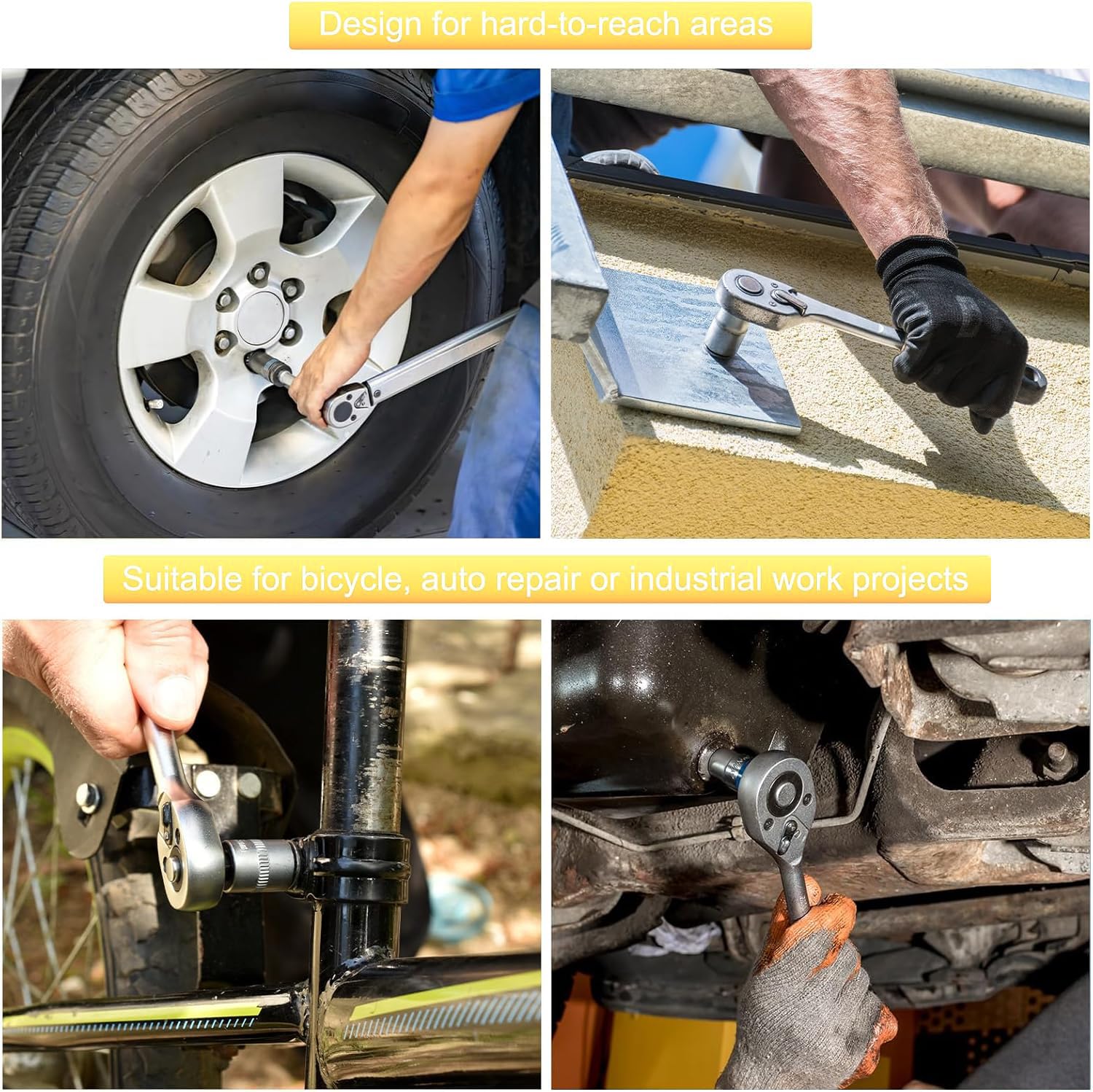 Design for hard-to-reach areas

Suitable for bicycle, auto repair or industrial work projects