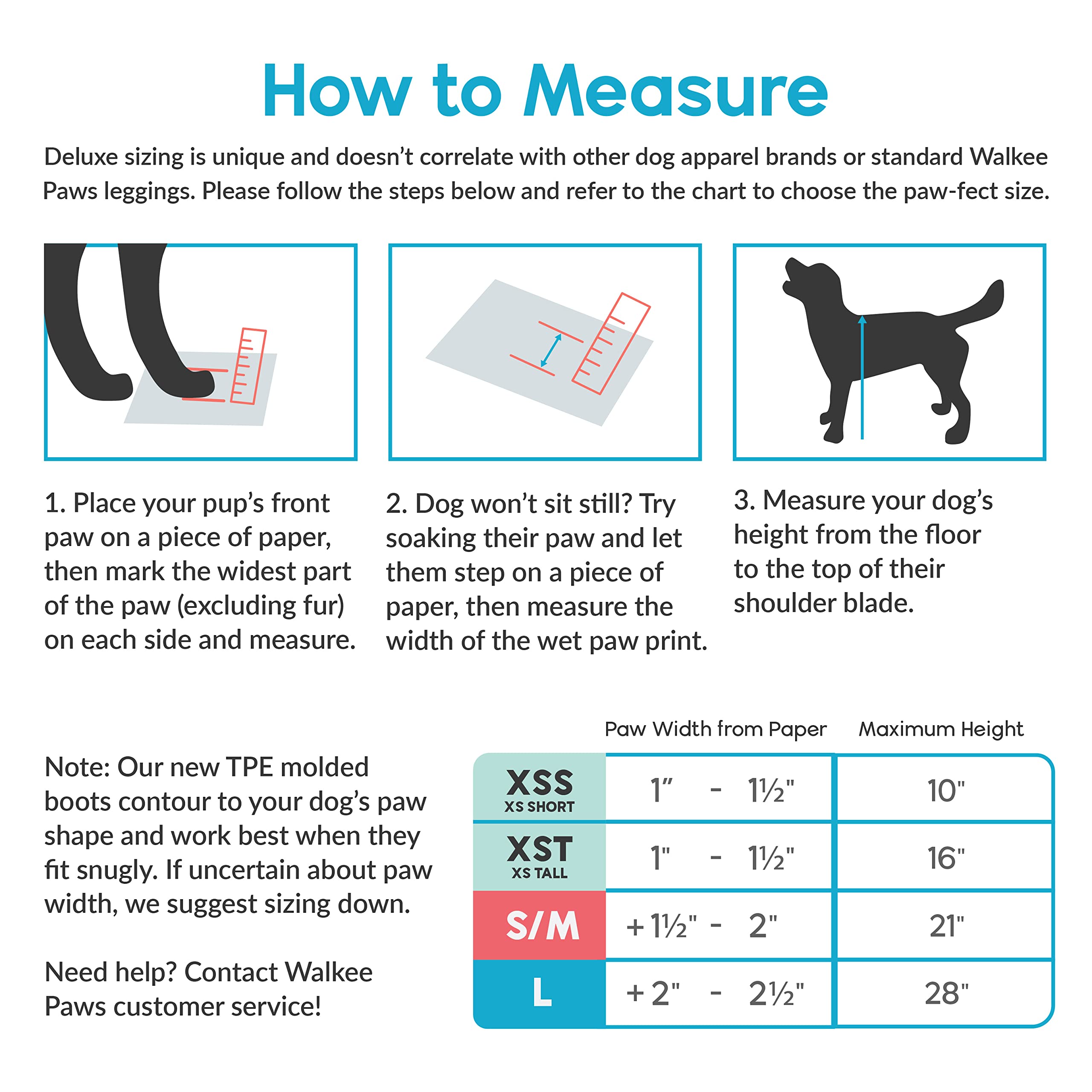 How to Measure

Deluxe sizing is unique and doesn't correlate with other dog apparel brands or standard Walkee Paws leggings. Please follow the steps below and refer to the chart to choose the paw-fect size.

1. Place your pup's front paw on a piece of paper, then mark the widest part of the paw (excluding fur) on each side and measure.

2. Dog won't sit still? Try soaking their paw and let them step on a piece of paper, then measure the width of the wet paw print.

3. Measure your dog's height from the floor to the top of their shoulder blade.

Note: Our new TPE molded boots contour to your dog's paw shape and work best when they fit snugly. If uncertain about paw width, we suggest sizing down.

Need help? Contact Walkee Paws customer service!

| | Paw Width from Paper | Maximum Height |
|---|---|---|
| XSS XS SHORT | 1" - 1½" | 10" |
| XST XS TALL | 1" - 1½" | 16" |
| S/M | + 1½" - 2" | 21" |
| L | + 2" - 2½" | 28" |