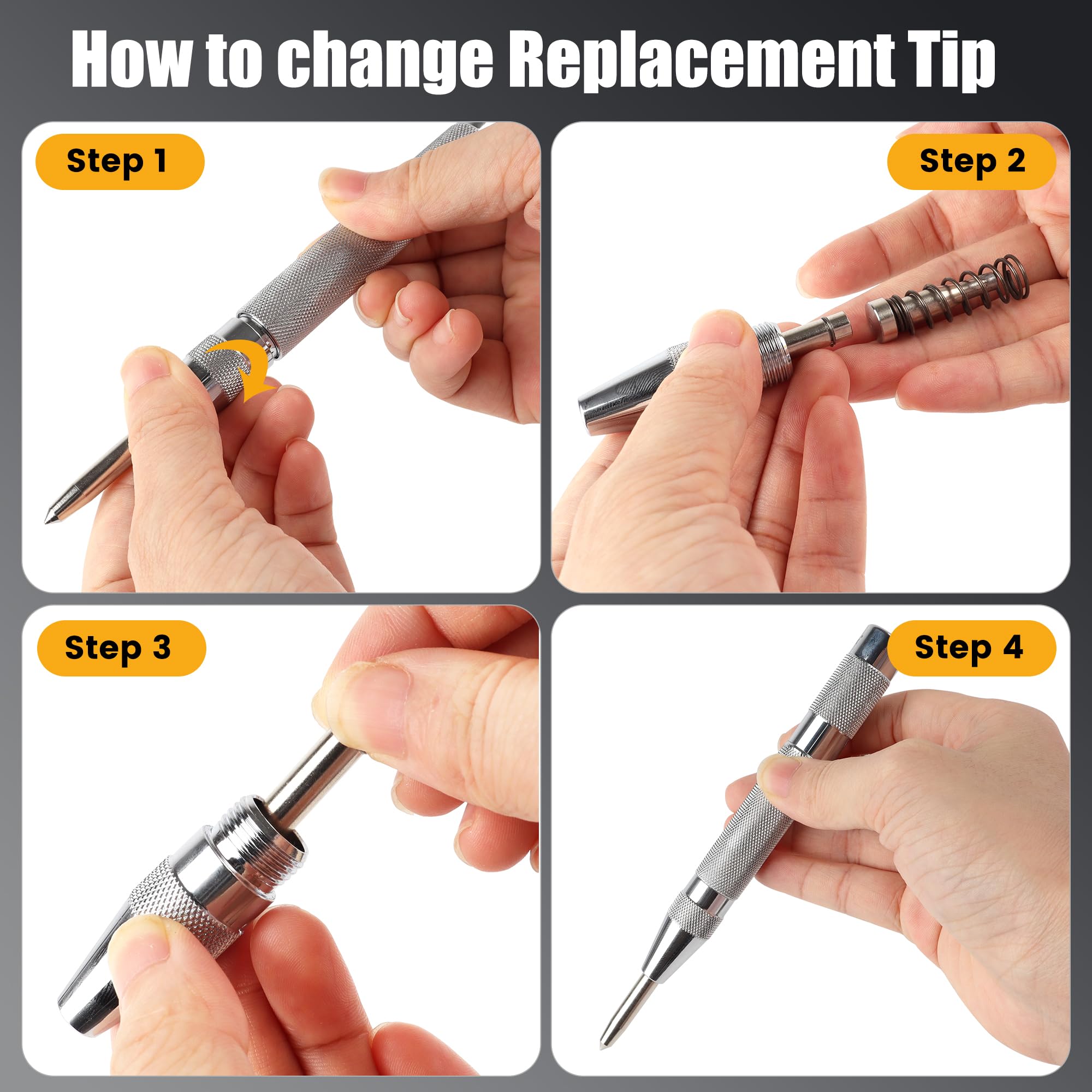 How to change Replacement Tip

Step 1

Step 2

Step 3

Step 4