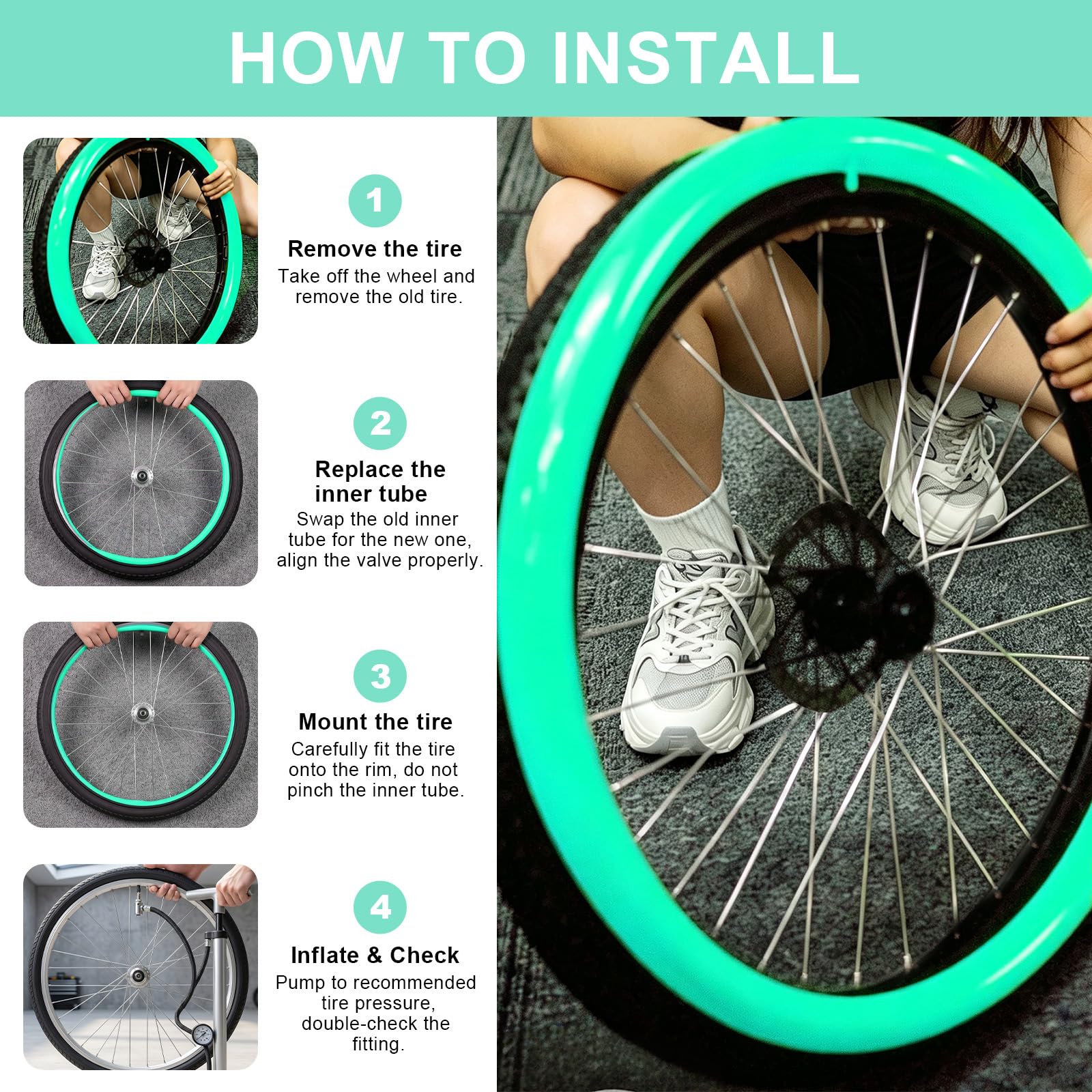 HOW TO INSTALL

1

Remove the tire

Take off the wheel and remove the old tire.

2

Replace the inner tube

Swap the old inner tube for the new one, align the valve properly.

3

Mount the tire

Carefully fit the tire onto the rim, do not pinch the inner tube.

4

Inflate & Check

Pump to recommended tire pressure, double-check the fitting.