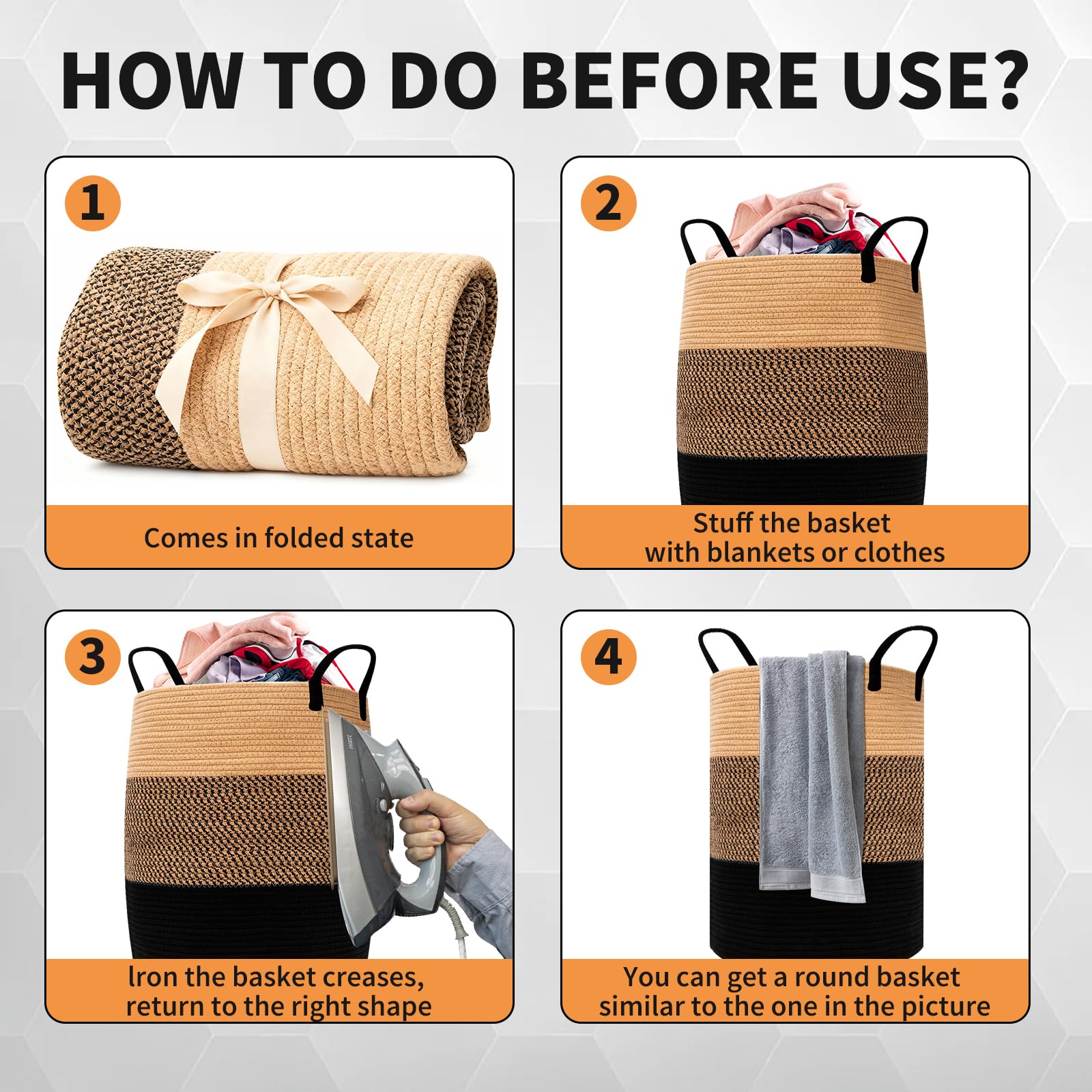 HOW TO DO BEFORE USE?

1

Comes in folded state

2

Stuff the basket with blankets or clothes

3

Iron the basket creases, return to the right shape

4

You can get a round basket similar to the one in the picture