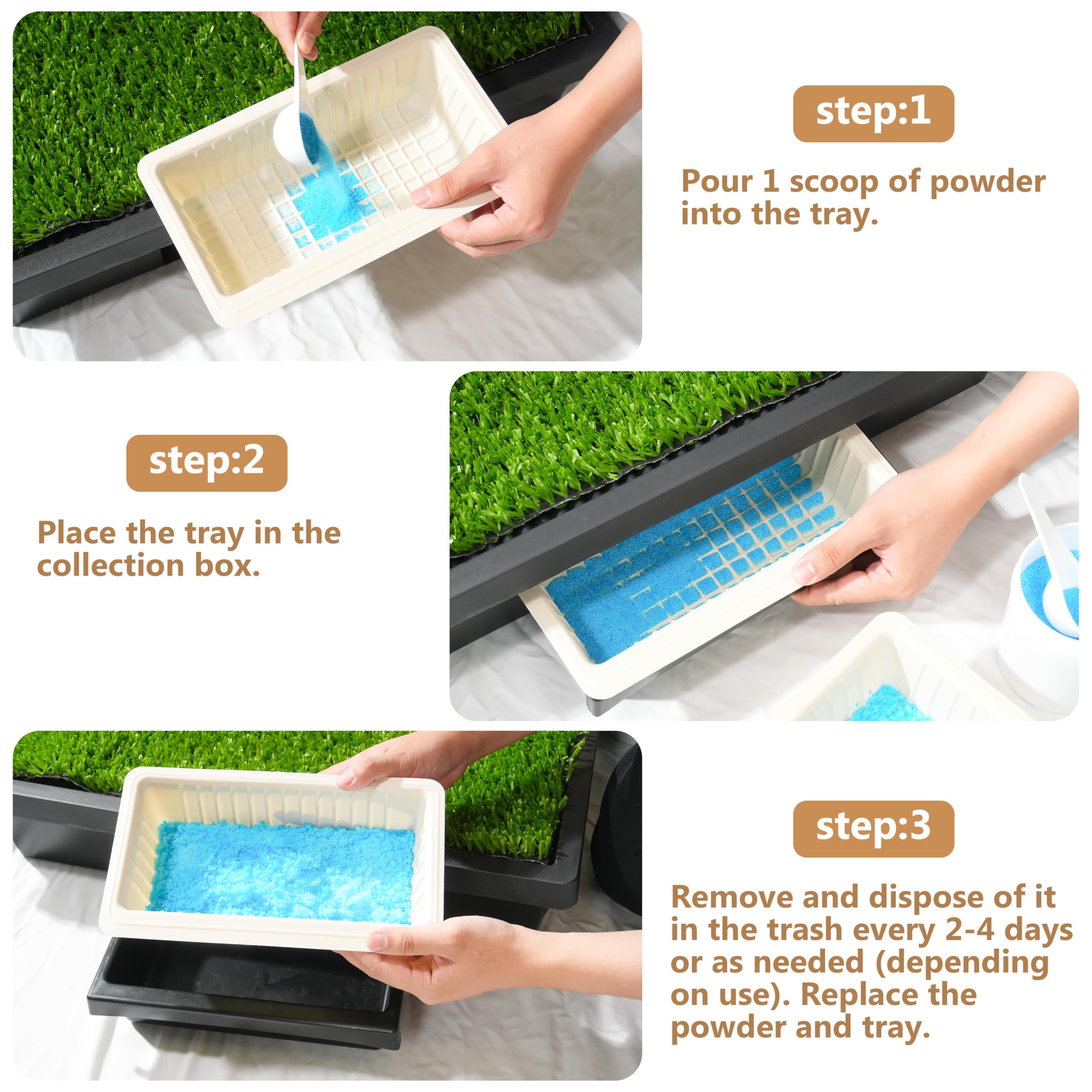 step:1

Pour 1 scoop of powder into the tray.

step:2

Place the tray in the collection box.

step:3

Remove and dispose of it in the trash every 2-4 days or as needed (depending on use). Replace the powder and tray.