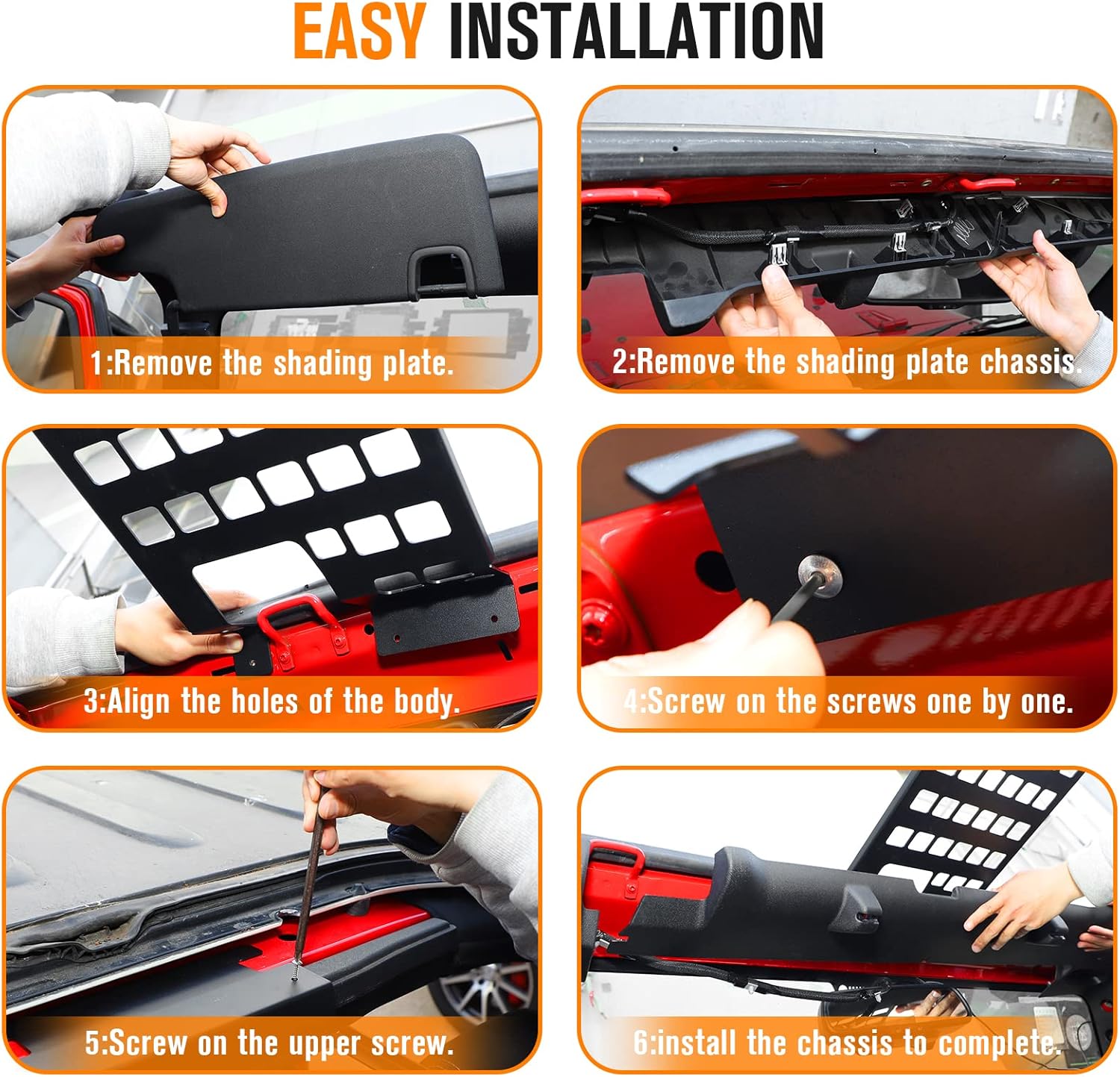 EASY INSTALLATION

1:Remove the shading plate.

2:Remove the shading plate chassis.

3:Align the holes of the body.

4:Screw on the screws one by one.

5:Screw on the upper screw.

6:install the chassis to complete.