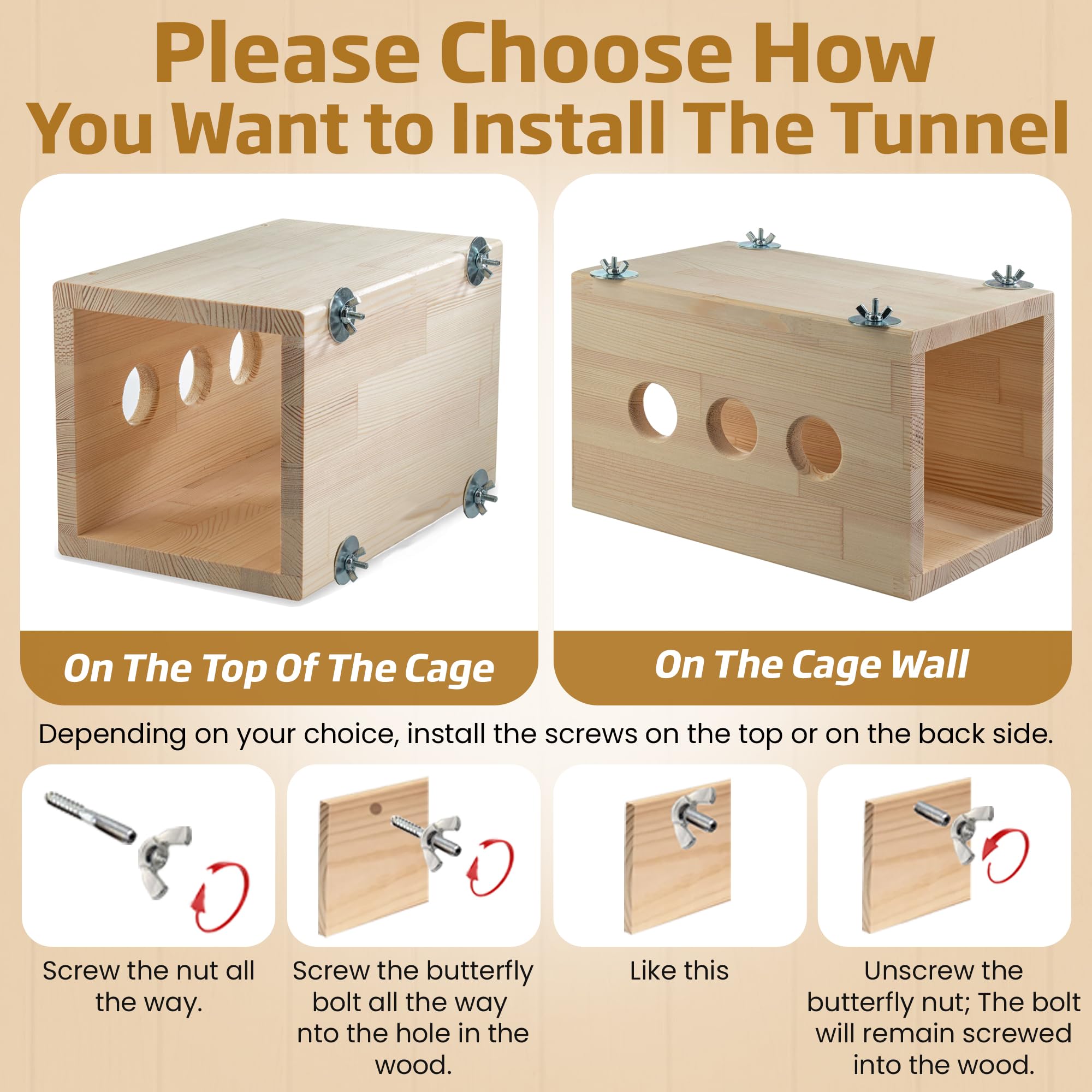 Please Choose How You Want to Install The Tunnel

On The Top Of The Cage

On The Cage Wall

Depending on your choice, install the screws on the top or on the back side.

Screw the nut all the way.

Screw the butterfly bolt all the way nto the hole in the wood.

Like this

Unscrew the butterfly nut; The bolt will remain screwed into the wood.