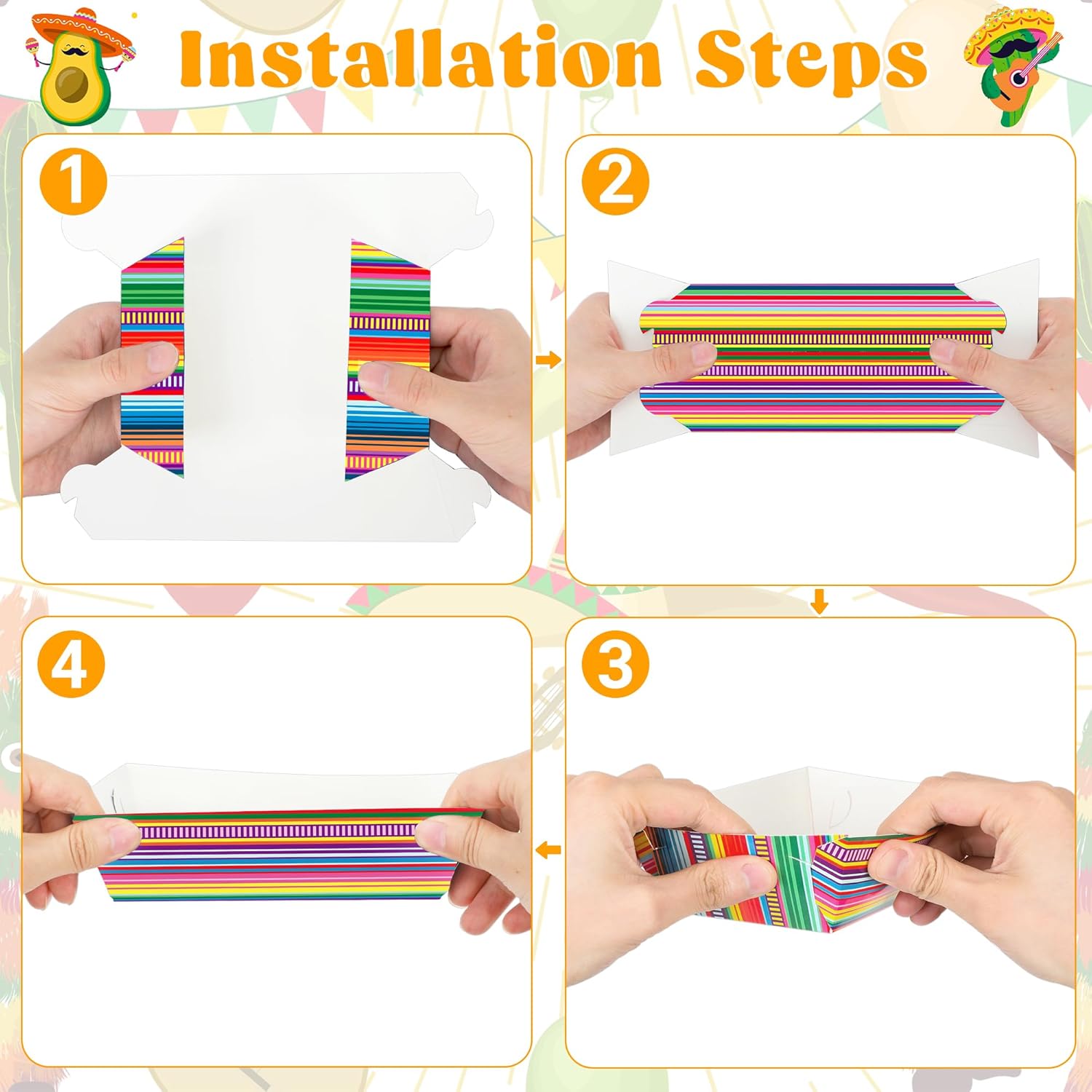 Installation Steps

1

2

4

3