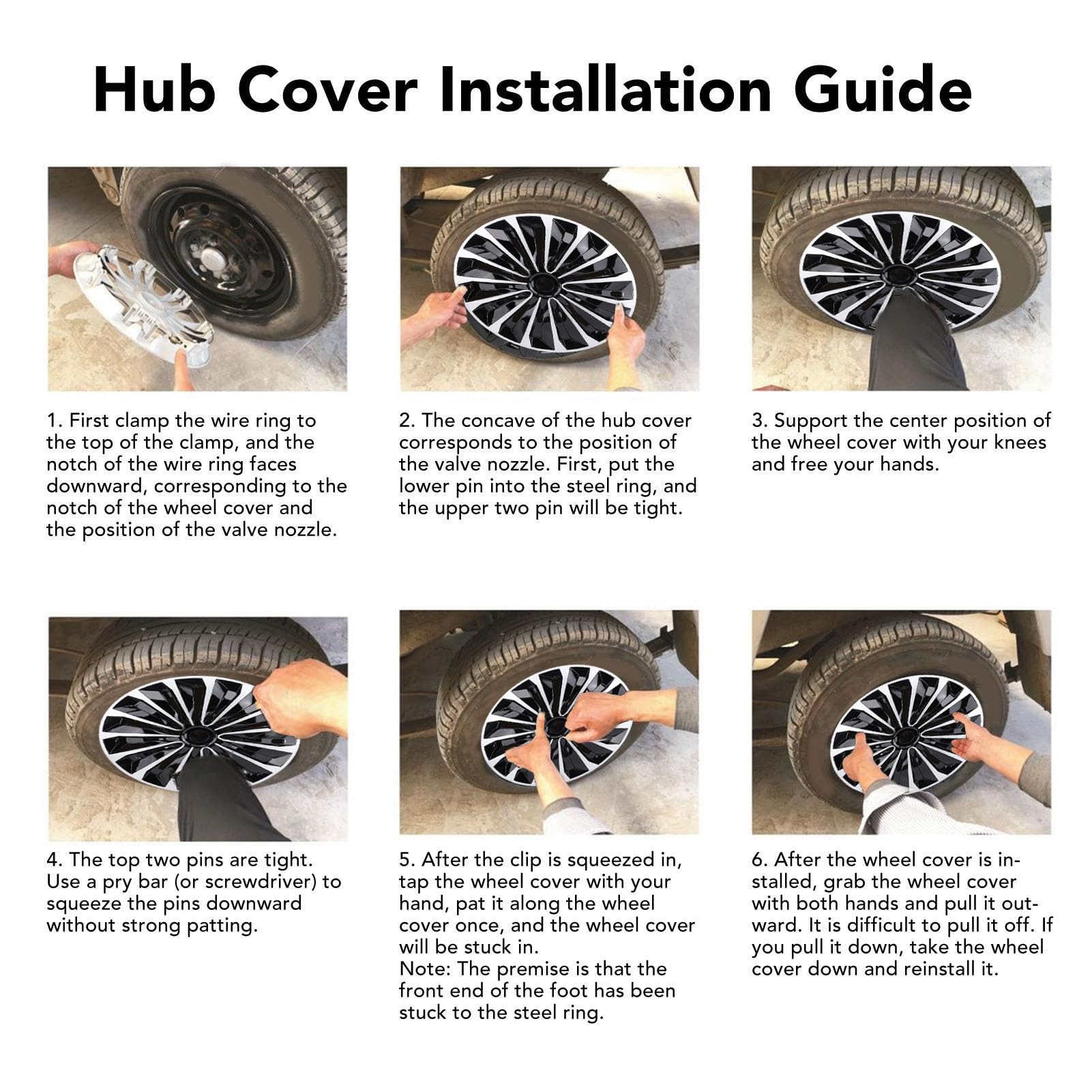 Hub Cover Installation Guide

1. First clamp the wire ring to the top of the clamp, and the notch of the wire ring faces downward, corresponding to the notch of the wheel cover and the position of the valve nozzle.

2. The concave of the hub cover corresponds to the position of the valve nozzle. First, put the lower pin into the steel ring, and the upper two pin will be tight.

3. Support the center position of the wheel cover with your knees and free your hands.

4. The top two pins are tight. Use a pry bar (or screwdriver) to squeeze the pins downward without strong patting.

5. After the clip is squeezed in, tap the wheel cover with your hand, pat it along the wheel cover once, and the wheel cover will be stuck in.
Note: The premise is that the front end of the foot has been stuck to the steel ring.

6. After the wheel cover is installed, grab the wheel cover with both hands and pull it outward. It is difficult to pull it off. If you pull it down, take the wheel cover down and reinstall it.