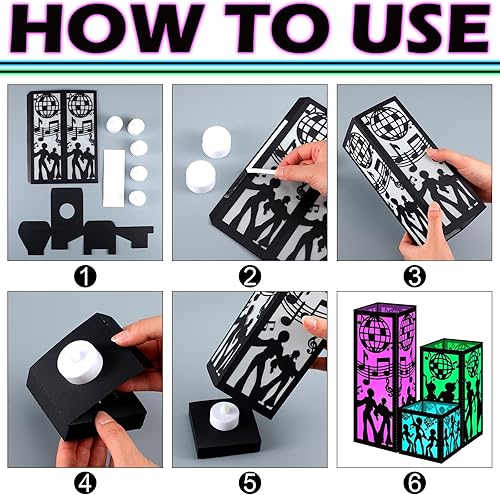 HOW TO USE

1

2

3

4

5

6