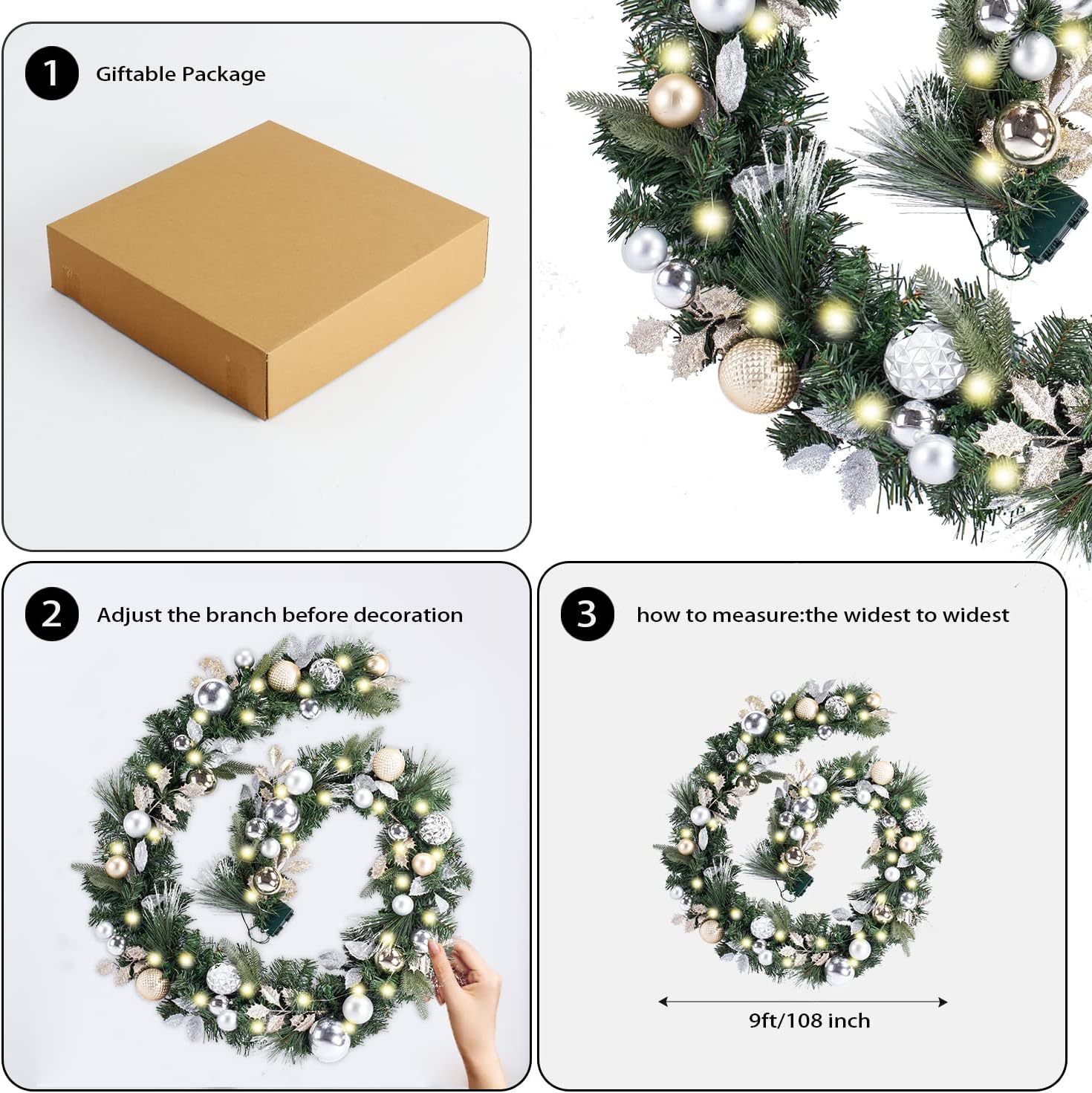 1 Giftable Package

2 Adjust the branch before decoration

3 how to measure:the widest to widest

9ft/108 inch