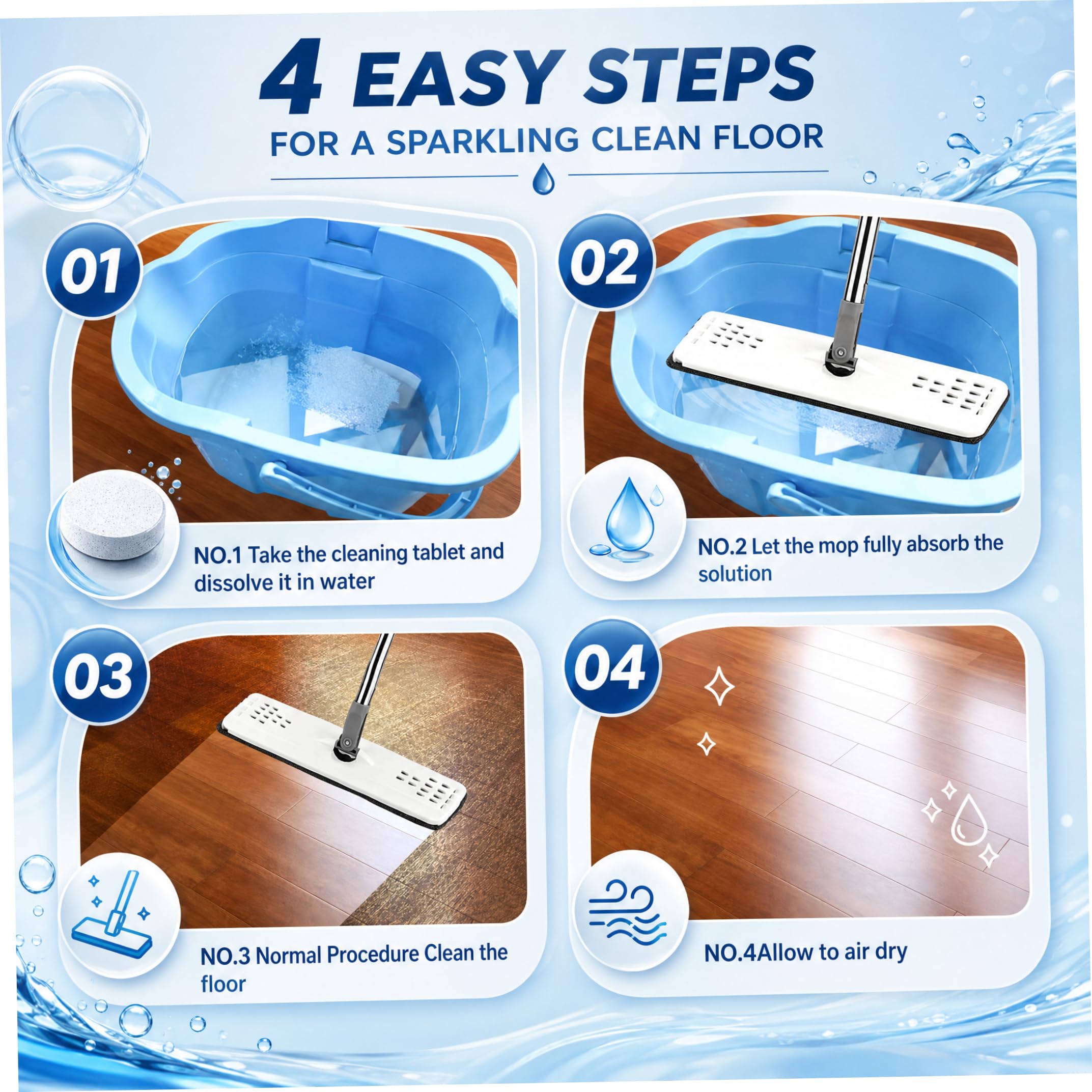 4 EASY STEPS

FOR A SPARKLING CLEAN FLOOR

01

NO.1 Take the cleaning tablet and dissolve it in water

02

NO.2 Let the mop fully absorb the solution

03

NO.3 Normal Procedure Clean the floor

04

NO.4Allow to air dry