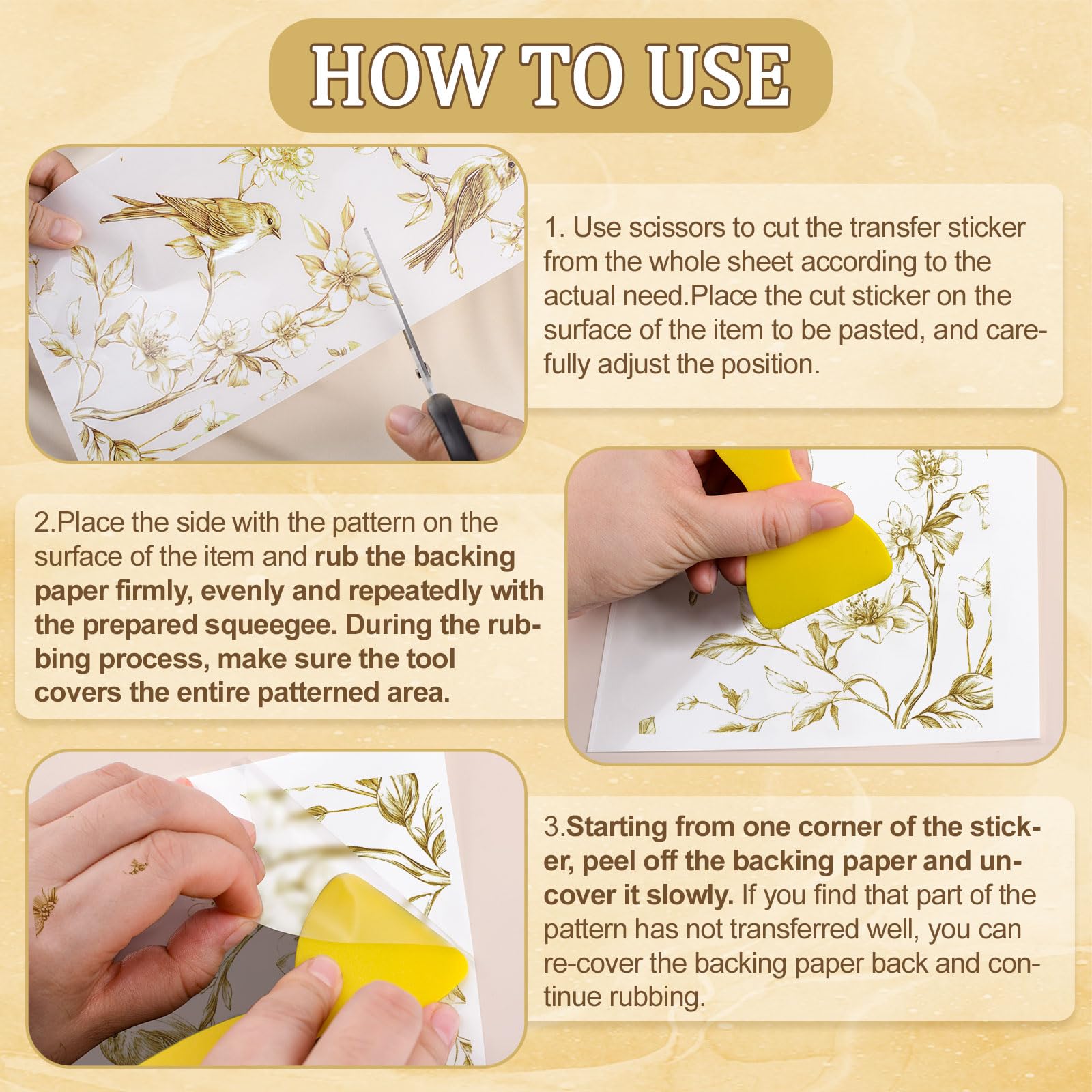 HOW TO USE

1. Use scissors to cut the transfer sticker from the whole sheet according to the actual need.Place the cut sticker on the surface of the item to be pasted, and carefully adjust the position.

2.Place the side with the pattern on the surface of the item and rub the backing paper firmly, evenly and repeatedly with the prepared squeegee. During the rubbing process, make sure the tool covers the entire patterned area.

3.Starting from one corner of the sticker, peel off the backing paper and uncover it slowly. If you find that part of the pattern has not transferred well, you can re-cover the backing paper back and continue rubbing.