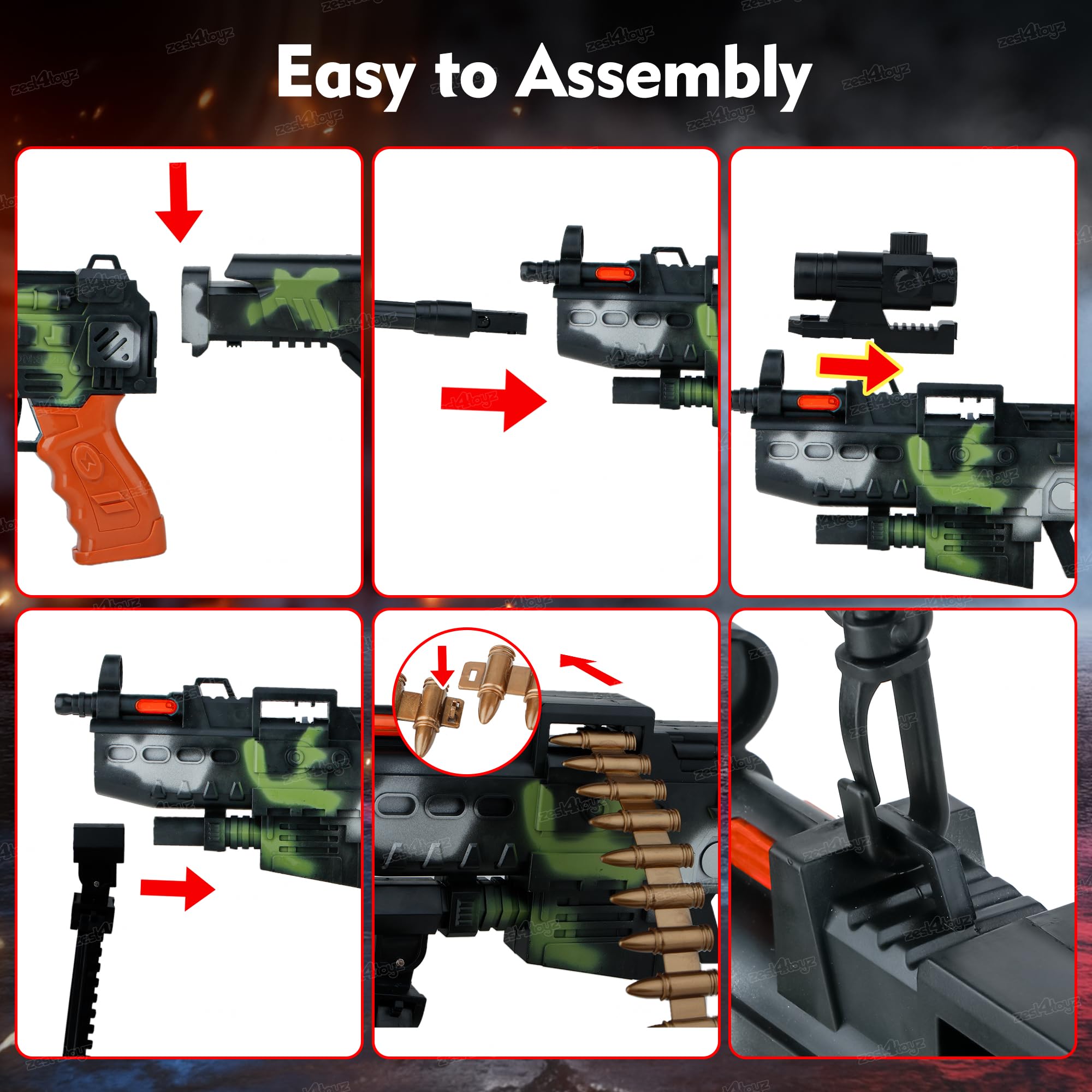 Easy to Assembly

zest4toyz